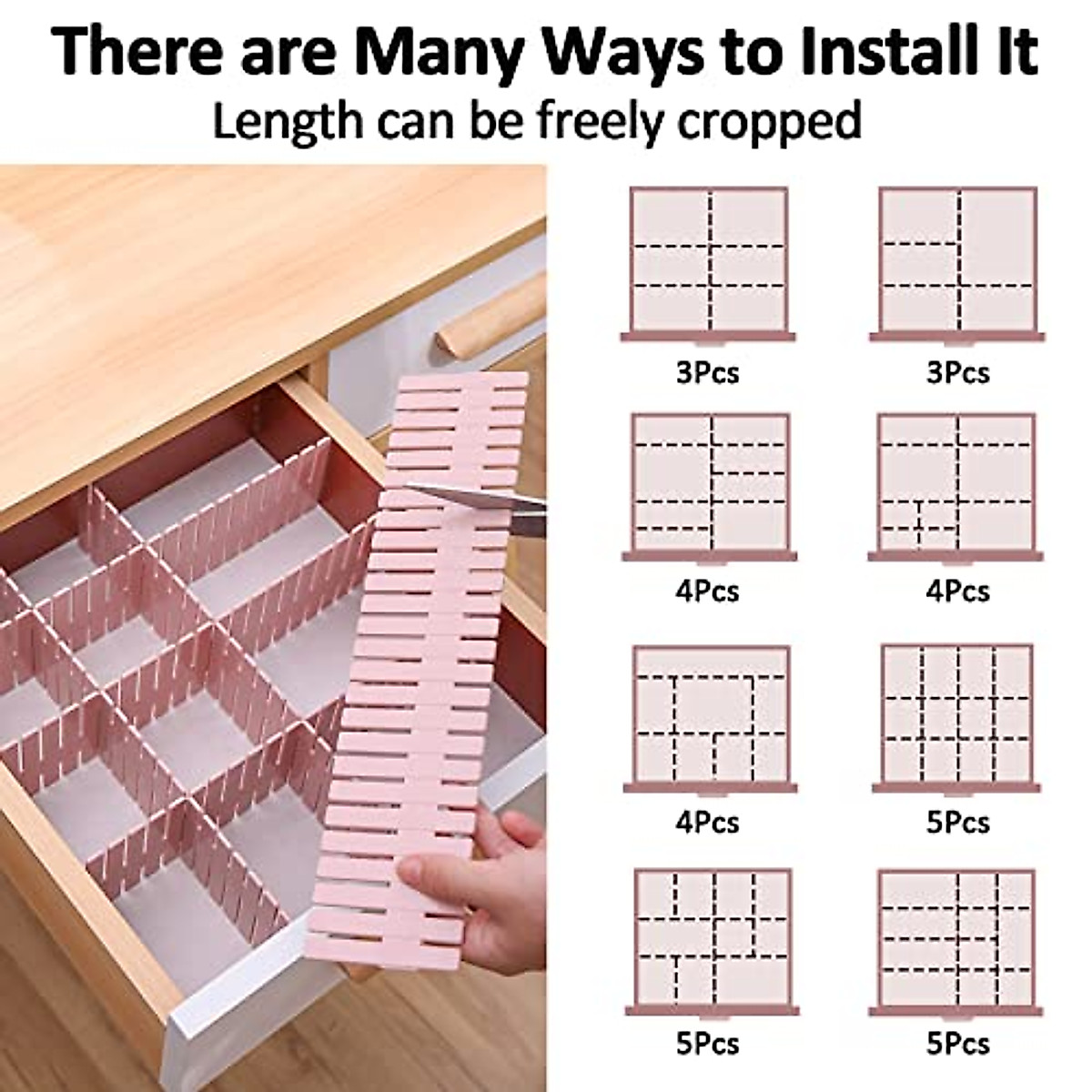 There are Many Ways to Install It
Length can be freely cropped

3Pcs

3Pcs

4Pcs

4Pcs

4Pcs

5Pcs

5Pcs

5Pcs