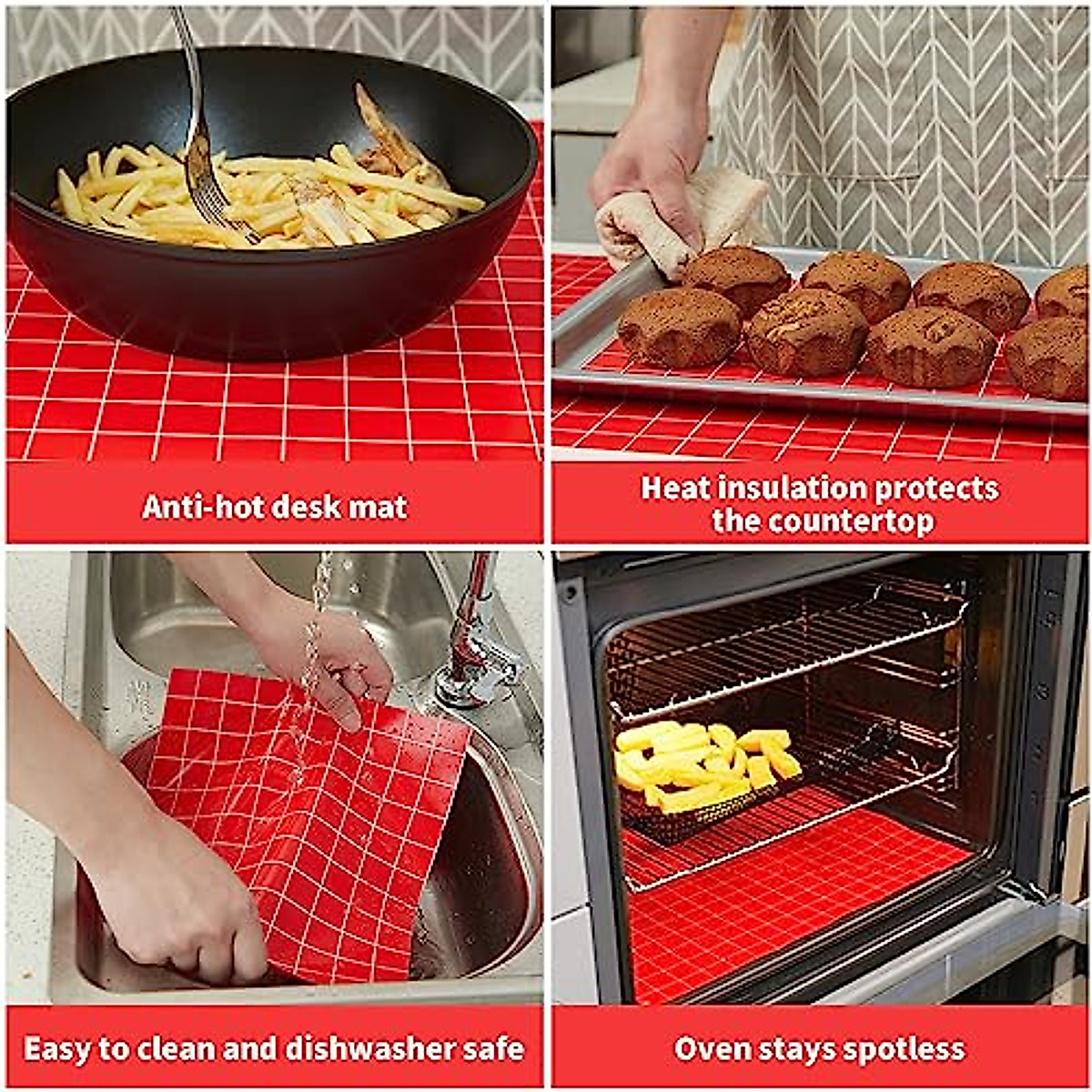 Anti-hot desk mat

Heat insulation protects the countertop

Easy to clean and dishwasher safe

Oven stays spotless