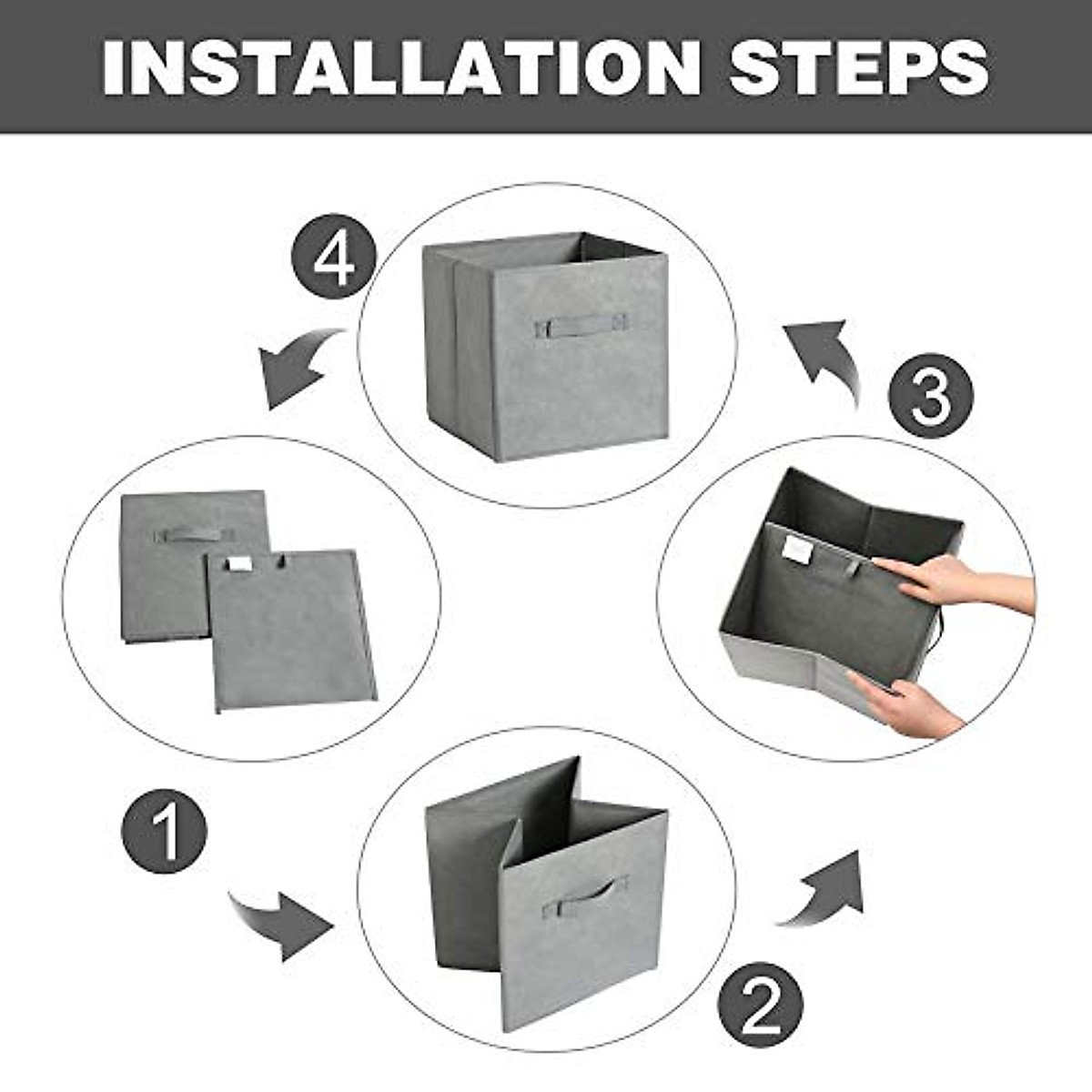 INSTALLATION STEPS

4

3

1

2