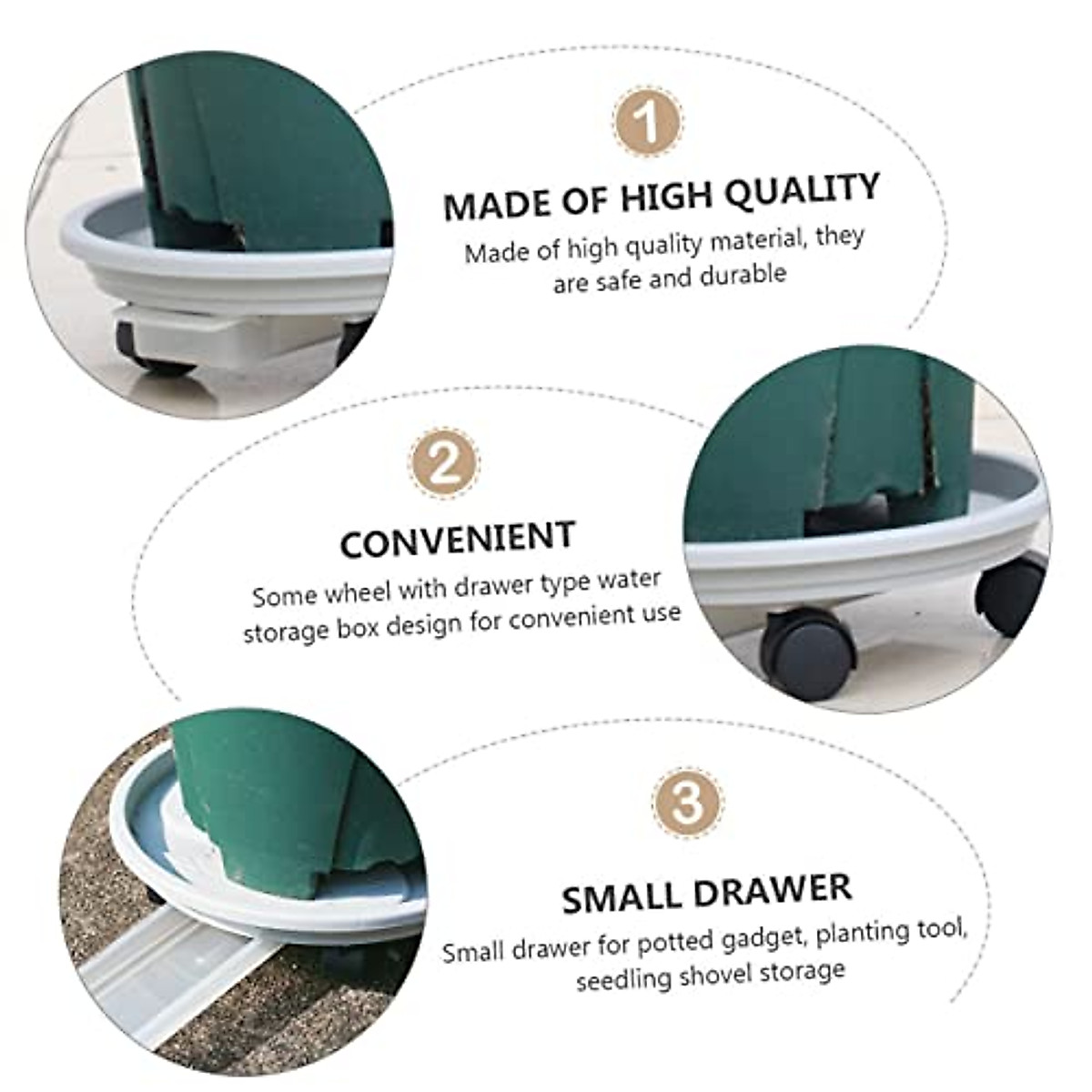 1

MADE OF HIGH QUALITY

Made of high quality material, they are safe and durable

2

CONVENIENT

Some wheel with drawer type water storage box design for convenient use

3

SMALL DRAWER

Small drawer for potted gadget, planting tool, seedling shovel storage