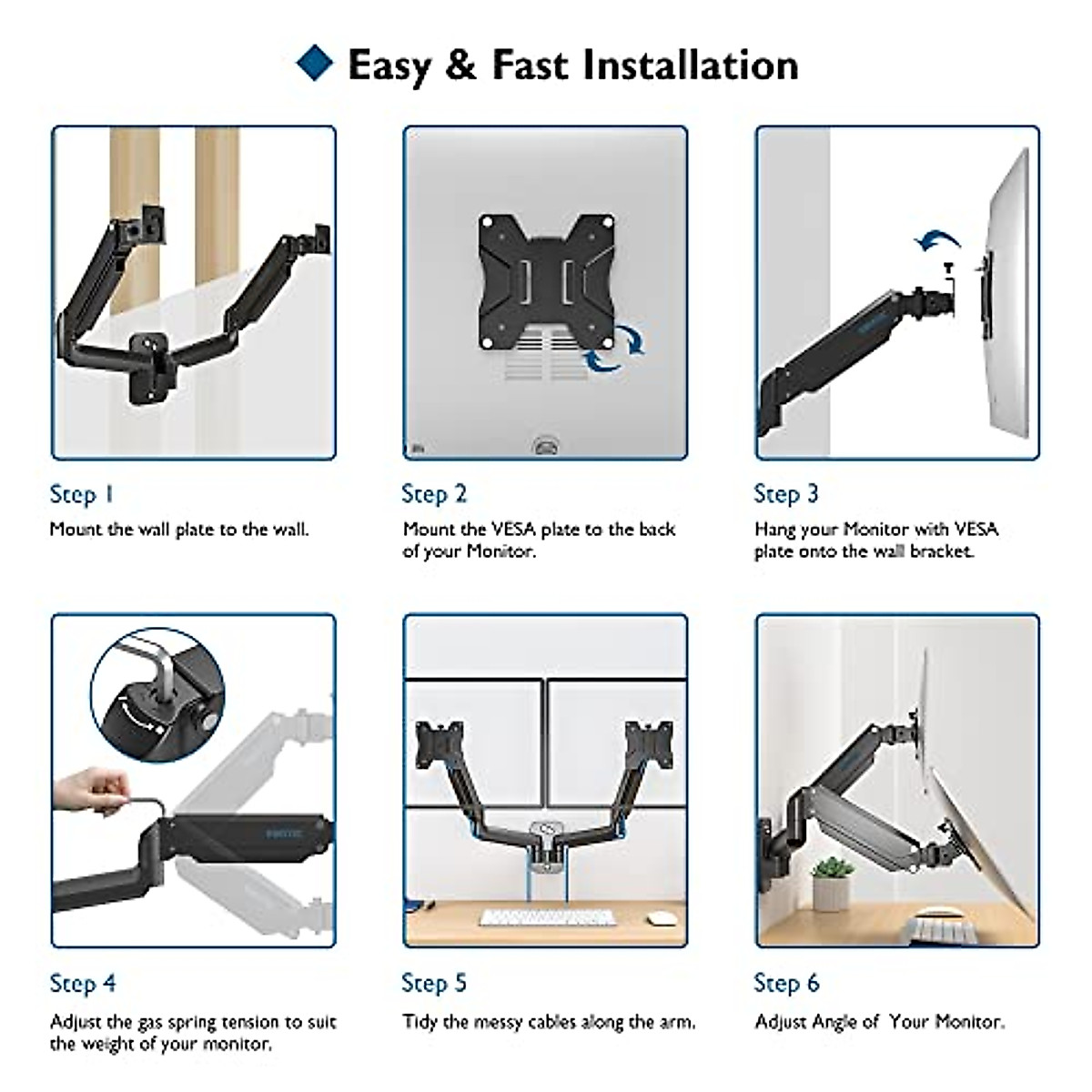 Easy & Fast Installation

Step 1
Mount the wall plate to the wall.

Step 2
Mount the VESA plate to the back of your Monitor.

Step 3
Hang your Monitor with VESA plate onto the wall bracket.

Step 4
Adjust the gas spring tension to suit the weight of your monitor.

Step 5
Tidy the messy cables along the arm.

Step 6
Adjust Angle of Your Monitor.