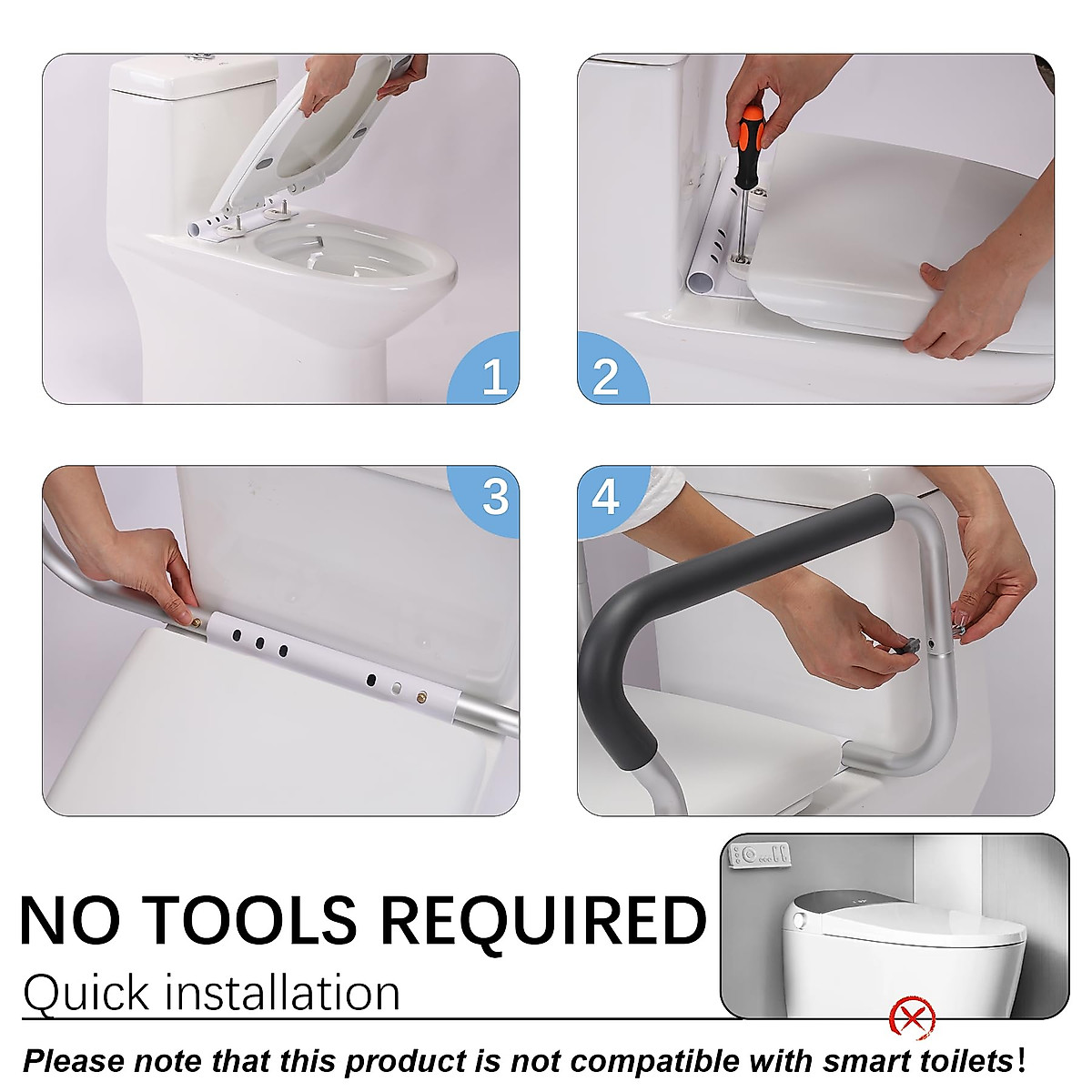 1

2

3

4

NO TOOLS REQUIRED

Quick installation

Please note that this product is not compatible with smart toilets!