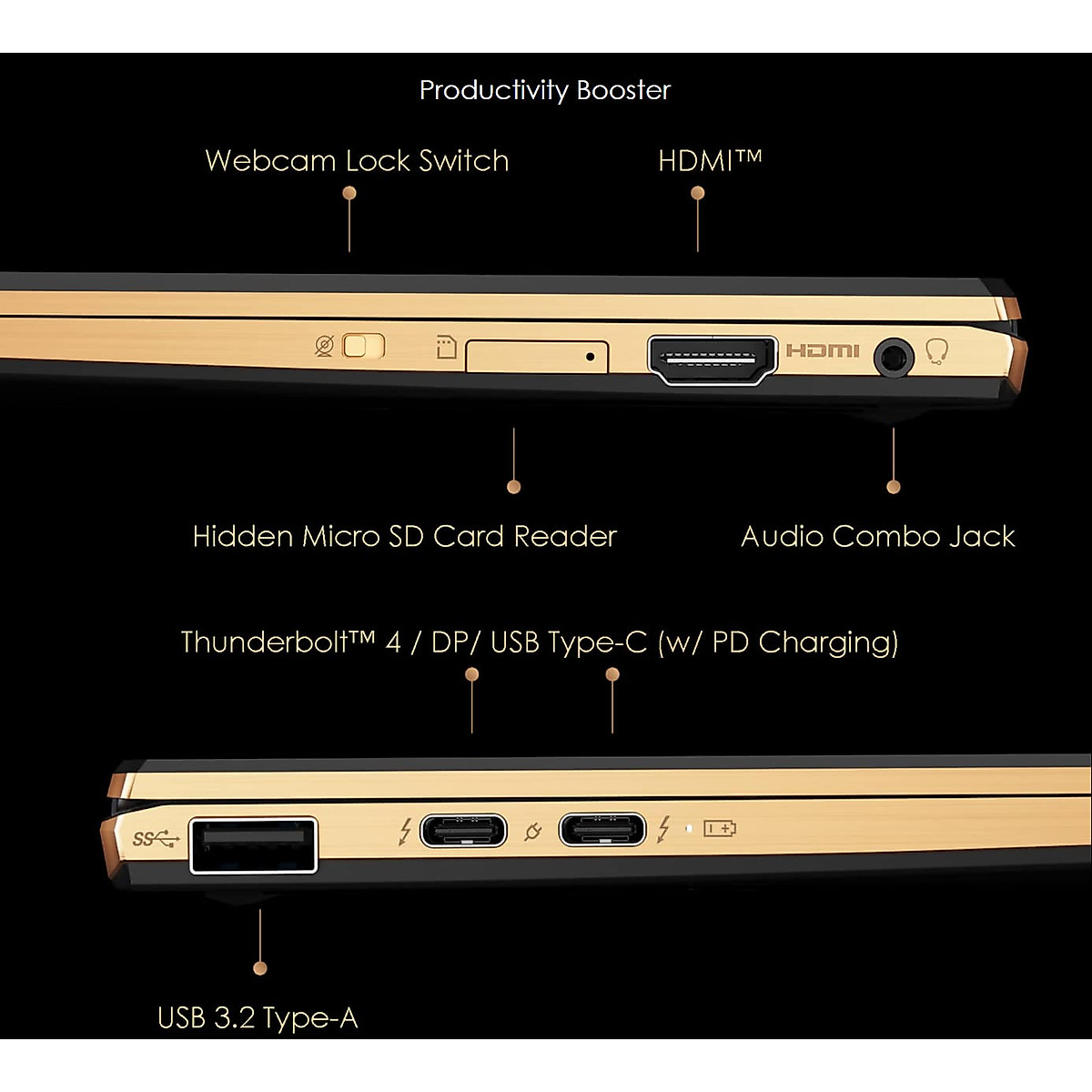 Productivity Booster

Webcam Lock Switch

HDMI™

HDMI

Hidden Micro SD Card Reader

Audio Combo Jack

Thunderbolt™ 4 / DP/ USB Type-C (w/ PD Charging)

SS

USB 3.2 Type-A