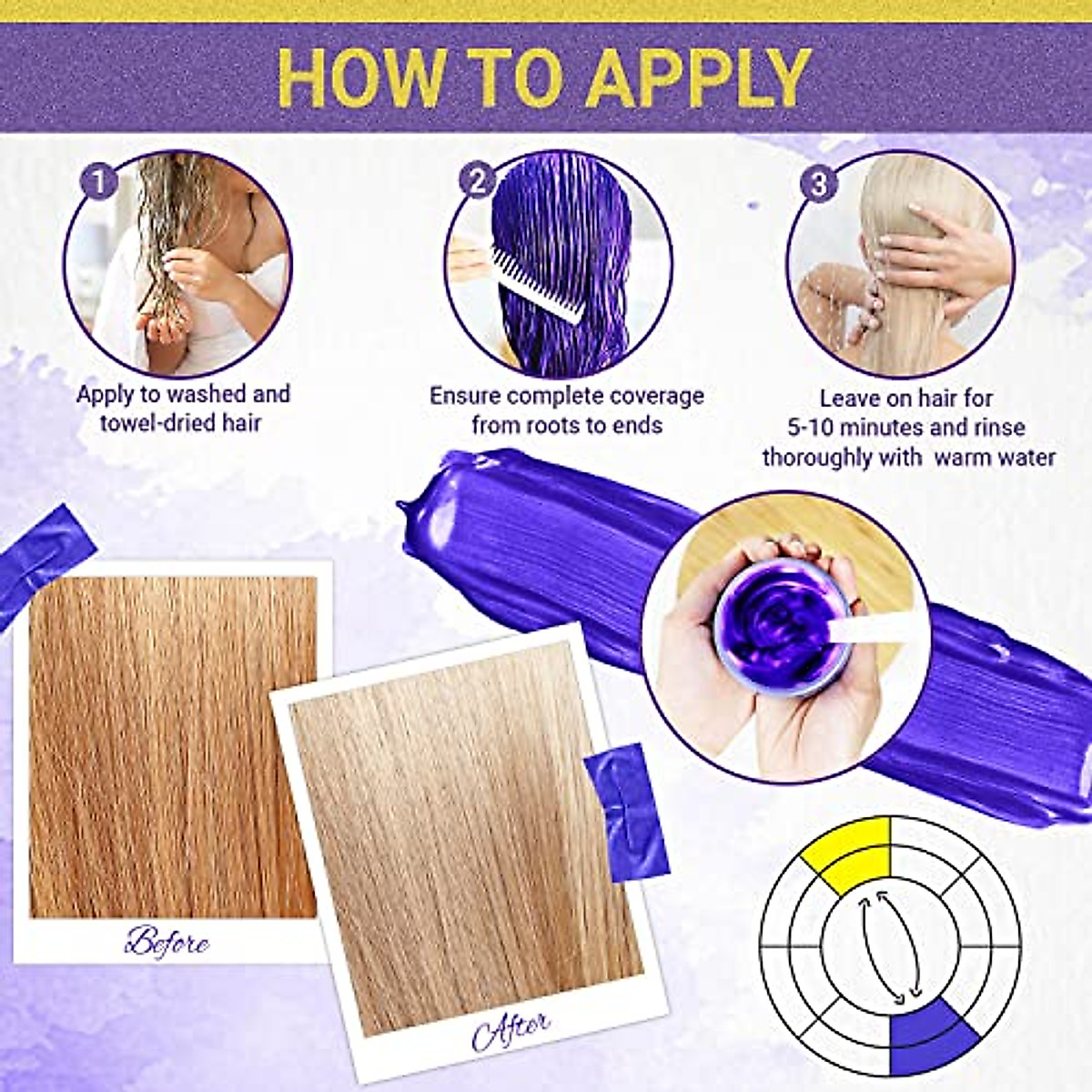 HOW TO APPLY

1

Apply to washed and towel-dried hair

2

Ensure complete coverage from roots to ends

3

Leave on hair for 5-10 minutes and rinse thoroughly with warm water

Before

After