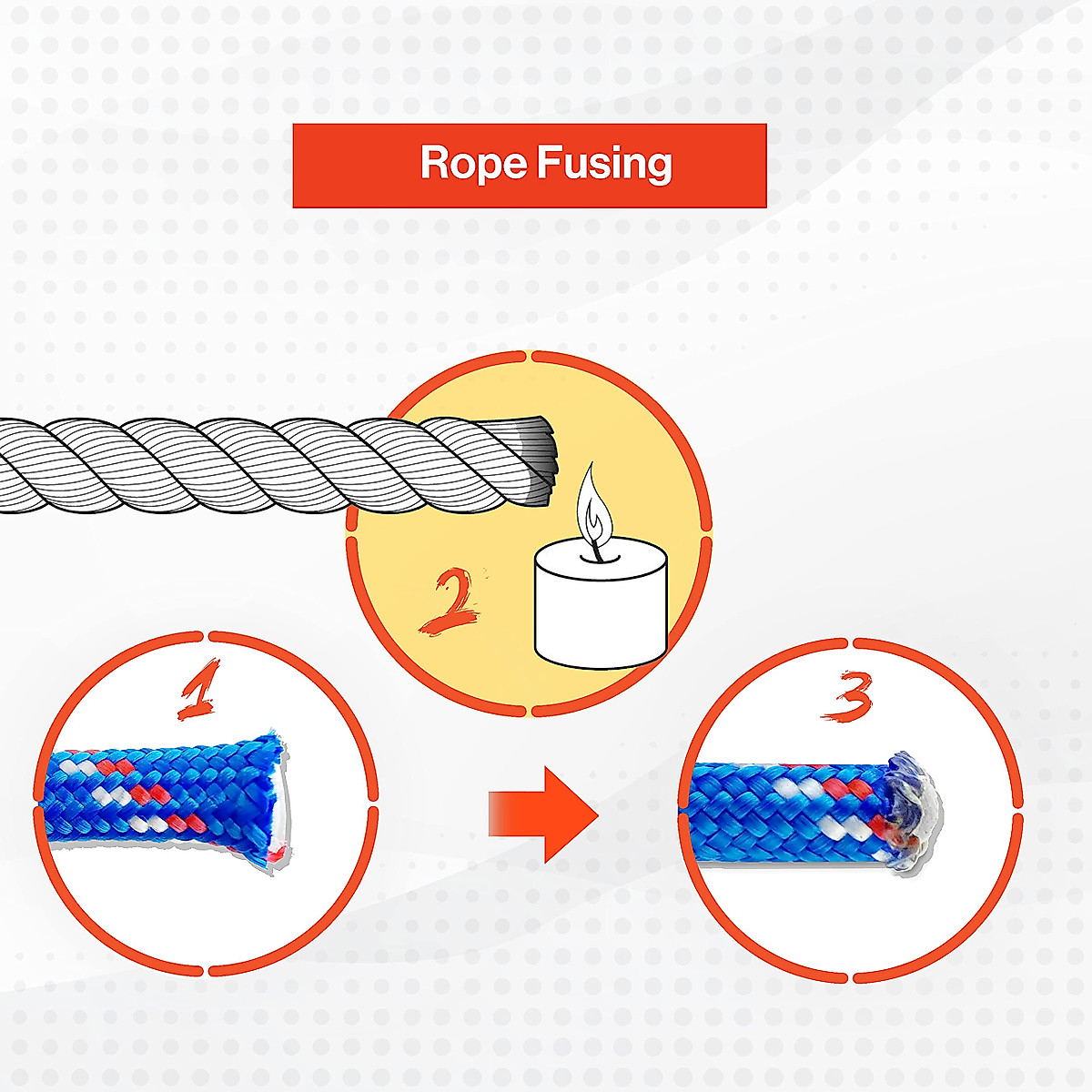 Rope Fusing

2

1

3