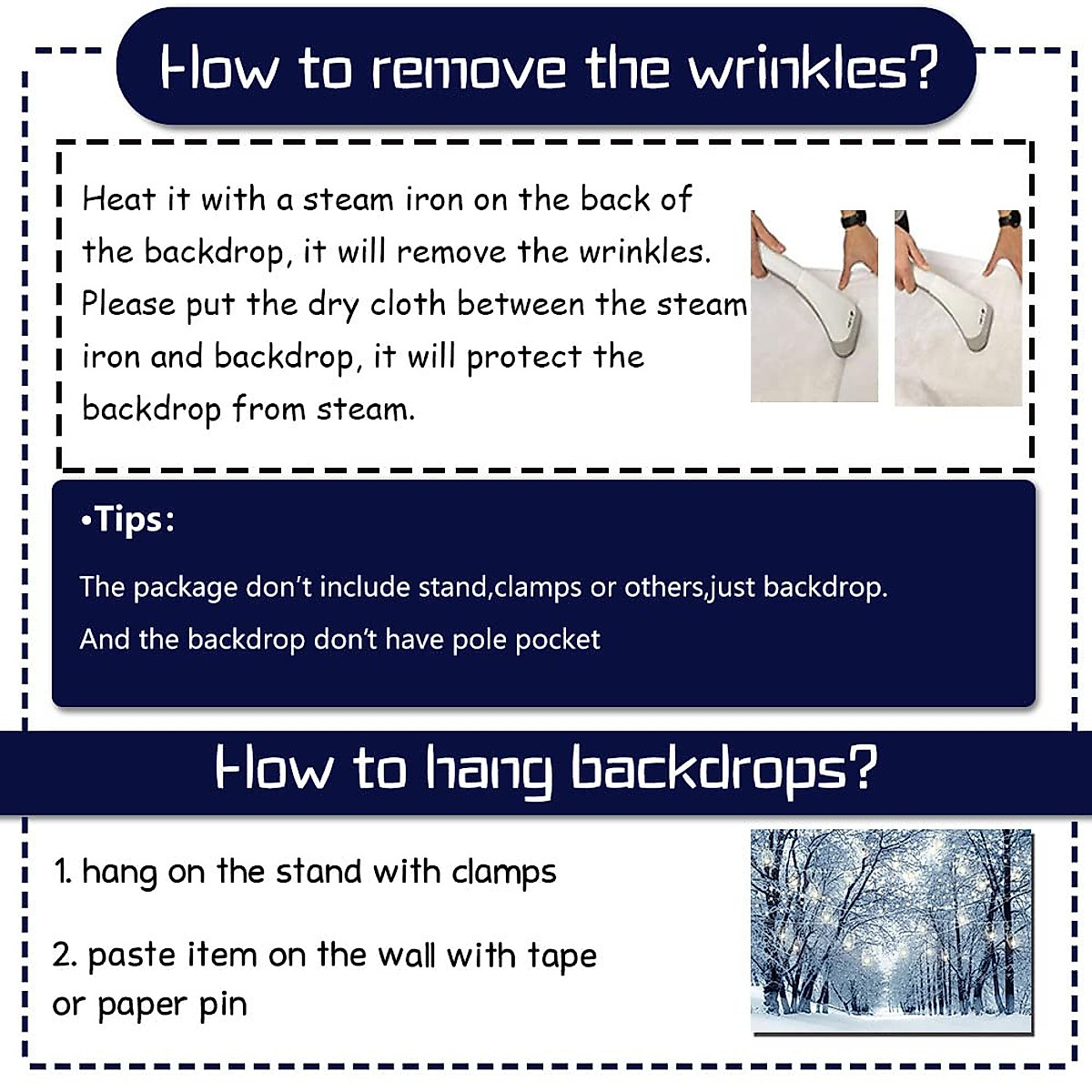 How to remove the wrinkles?

Heat it with a steam iron on the back of the backdrop, it will remove the wrinkles. Please put the dry cloth between the steam iron and backdrop, it will protect the backdrop from steam.

•Tips:

The package don't include stand,clamps or others,just backdrop.

And the backdrop don't have pole pocket

How to hang backdrops?

1. hang on the stand with clamps

2. paste item on the wall with tape or paper pin