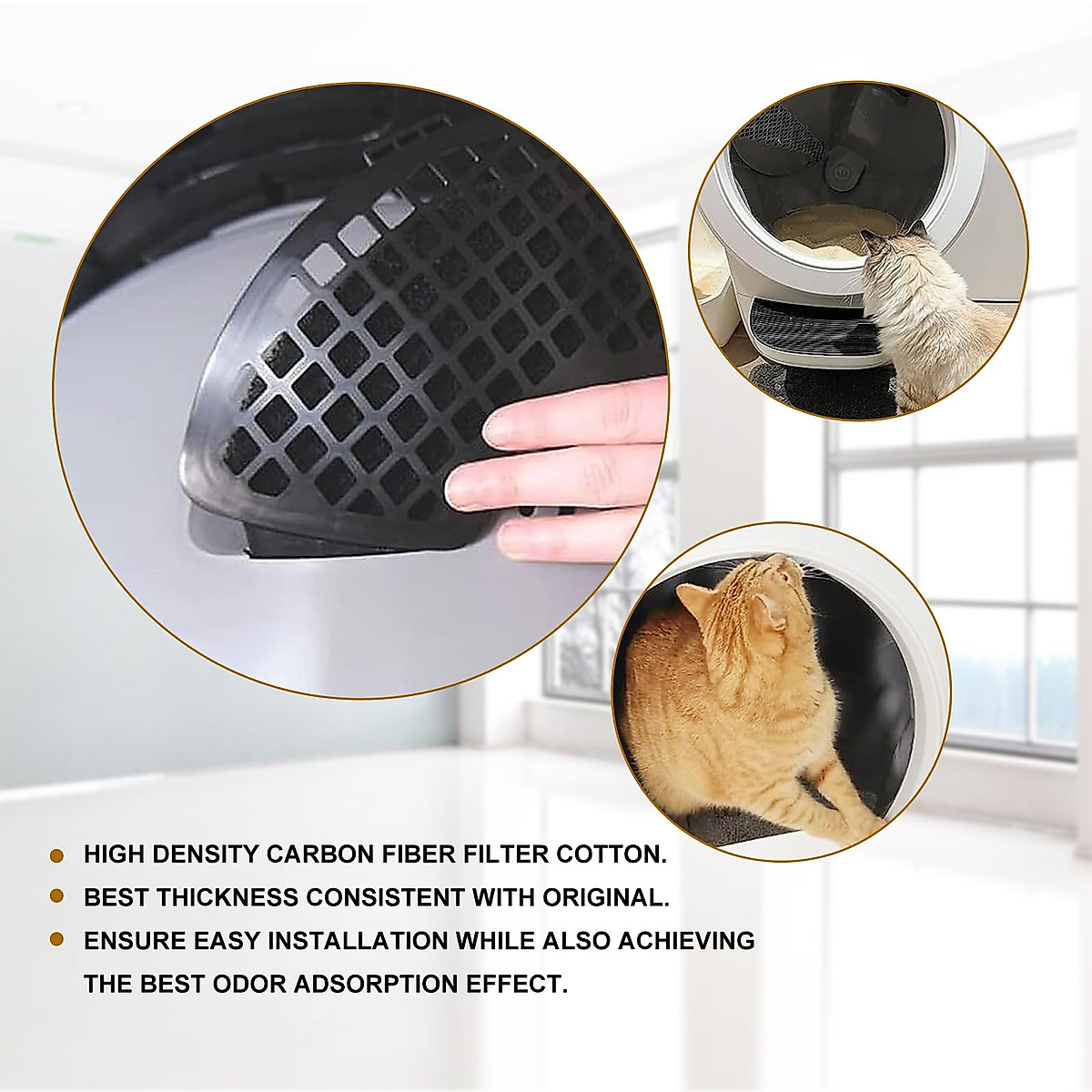 HIGH DENSITY CARBON FIBER FILTER COTTON.

BEST THICKNESS CONSISTENT WITH ORIGINAL.

ENSURE EASY INSTALLATION WHILE ALSO ACHIEVING THE BEST ODOR ADSORPTION EFFECT.