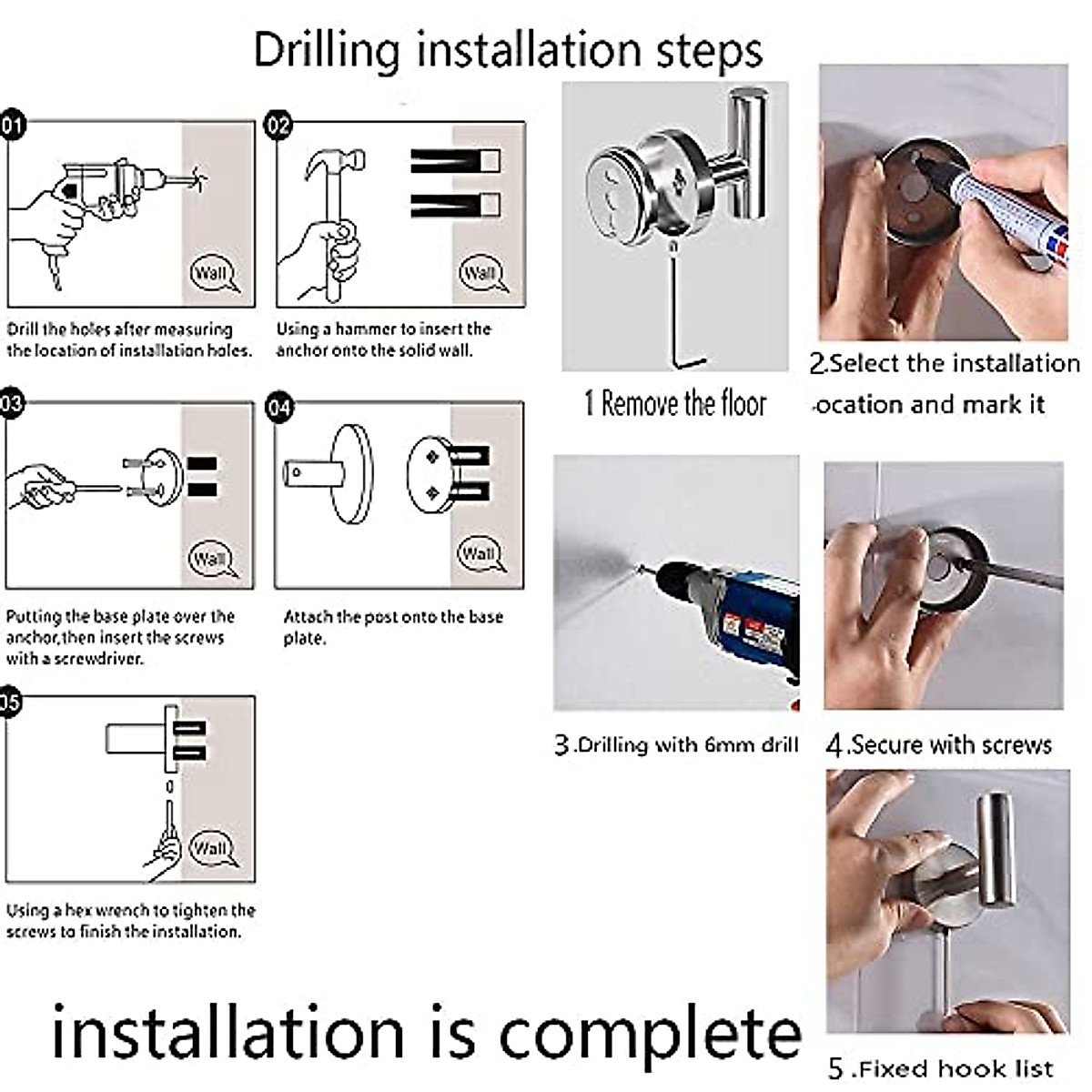 Drilling installation steps

01

Wall

Drill the holes after measuring the location of installation holes.

02

Wall

Using a hammer to insert the anchor onto the solid wall.

03

Wall

Putting the base plate over the anchor,then insert the screws with a screwdriver.

04

Wall

Attach the post onto the base plate.

05

Wall

Using a hex wrench to tighten the screws to finish the installation.

1 Remove the floor

2.Select the installation ocation and mark it

3.Drilling with 6mm drill

4.Secure with screws

5.Fixed hook list

installation is complete