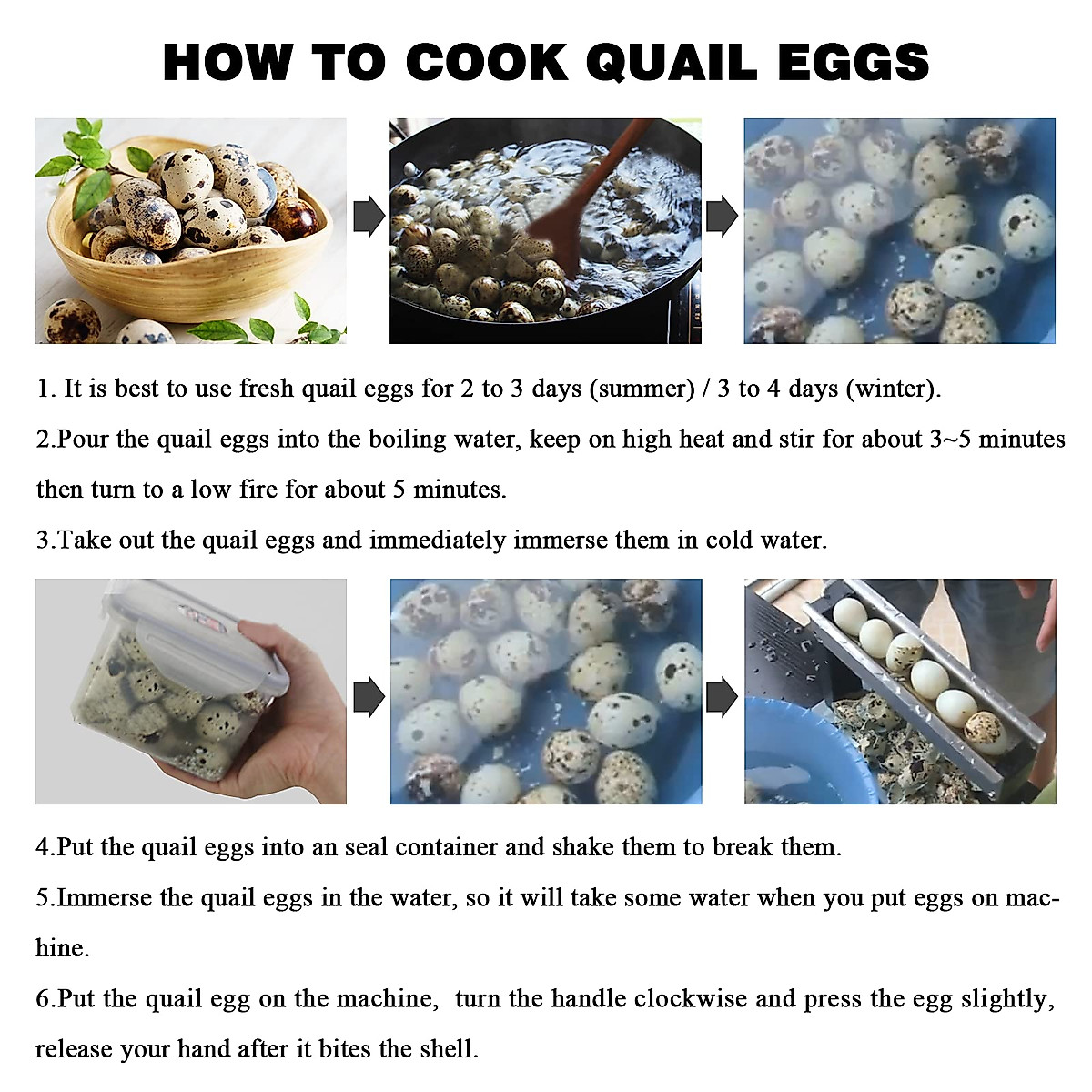 HOW TO COOK QUAIL EGGS

1. It is best to use fresh quail eggs for 2 to 3 days (summer) / 3 to 4 days (winter).

2.Pour the quail eggs into the boiling water, keep on high heat and stir for about 3~5 minutes then turn to a low fire for about 5 minutes.

3.Take out the quail eggs and immediately immerse them in cold water.

4.Put the quail eggs into an seal container and shake them to break them.

5.Immerse the quail eggs in the water, so it will take some water when you put eggs on machine.

6.Put the quail egg on the machine, turn the handle clockwise and press the egg slightly, release your hand after it bites the shell.