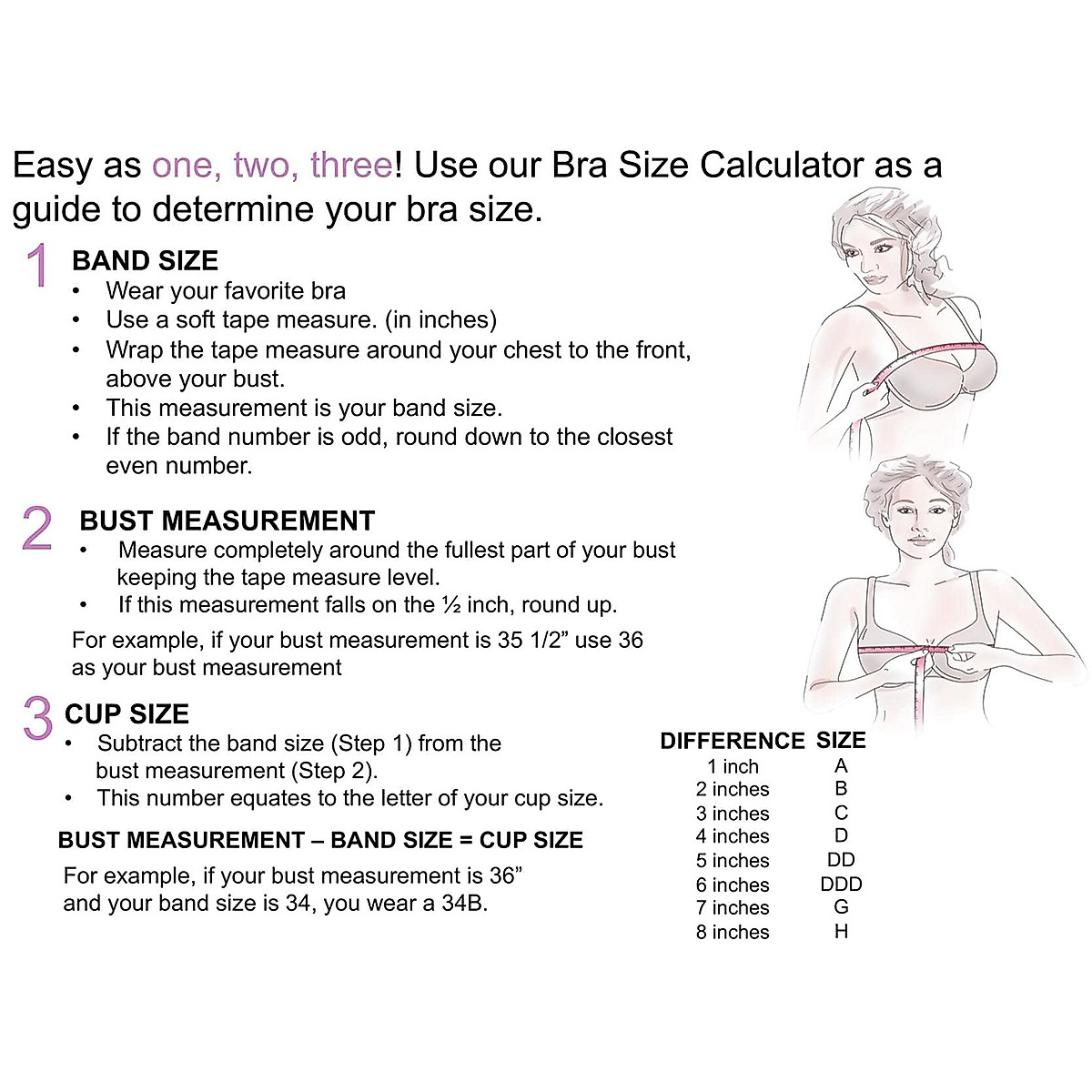 Easy as one, two, three! Use our Bra Size Calculator as a guide to determine your bra size.

1 BAND SIZE
• Wear your favorite bra
• Use a soft tape measure. (in inches)
• Wrap the tape measure around your chest to the front, above your bust.
• This measurement is your band size.
• If the band number is odd, round down to the closest even number.

2 BUST MEASUREMENT
• Measure completely around the fullest part of your bust keeping the tape measure level.
• If this measurement falls on the ½ inch, round up.

For example, if your bust measurement is 35 1/2” use 36 as your bust measurement

3 CUP SIZE
• Subtract the band size (Step 1) from the bust measurement (Step 2).
• This number equates to the letter of your cup size.

BUST MEASUREMENT – BAND SIZE = CUP SIZE

For example, if your bust measurement is 36” and your band size is 34, you wear a 34B.

| DIFFERENCE | SIZE |
|---|---|
| 1 inch | A |
| 2 inches | B |
| 3 inches | C |
| 4 inches | D |
| 5 inches | DD |
| 6 inches | DDD |
| 7 inches | G |
| 8 inches | H |