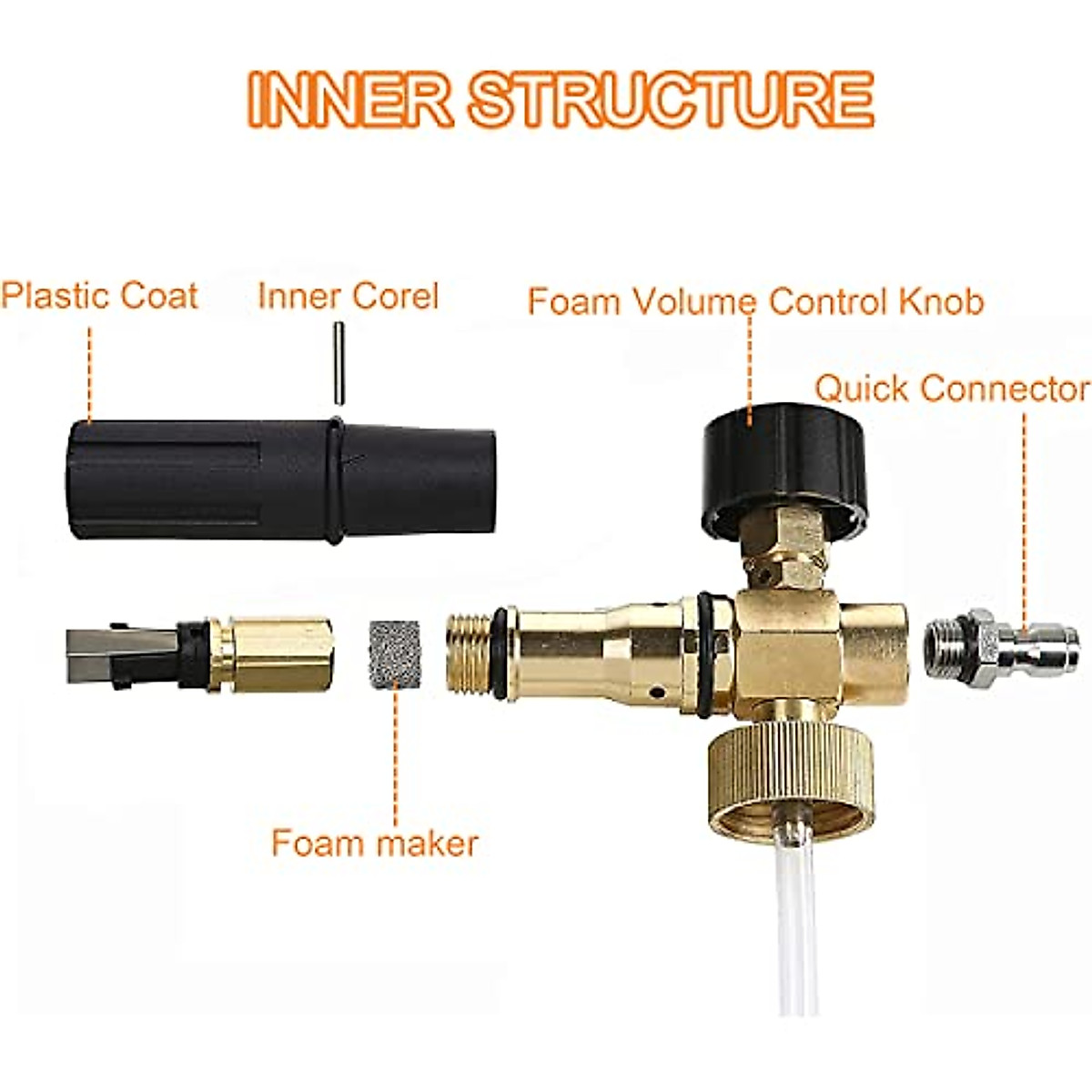 INNER STRUCTURE

Plastic Coat

Inner Corel

Foam Volume Control Knob

Quick Connector

Foam maker