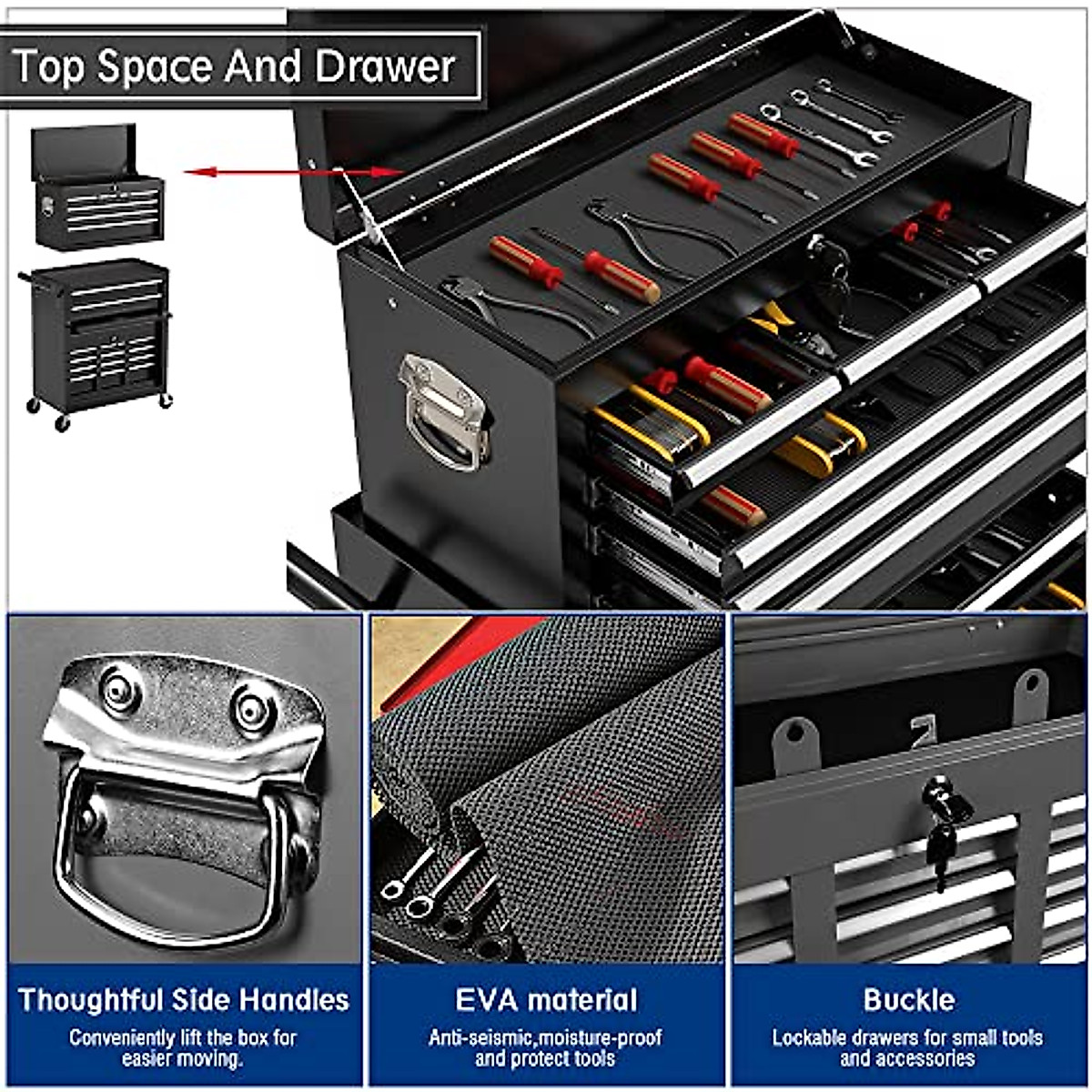 Top Space And Drawer

Thoughtful Side Handles
Conveniently lift the box for easier moving.

EVA material
Anti-seismic,moisture-proof and protect tools

Buckle
Lockable drawers for small tools and accessories