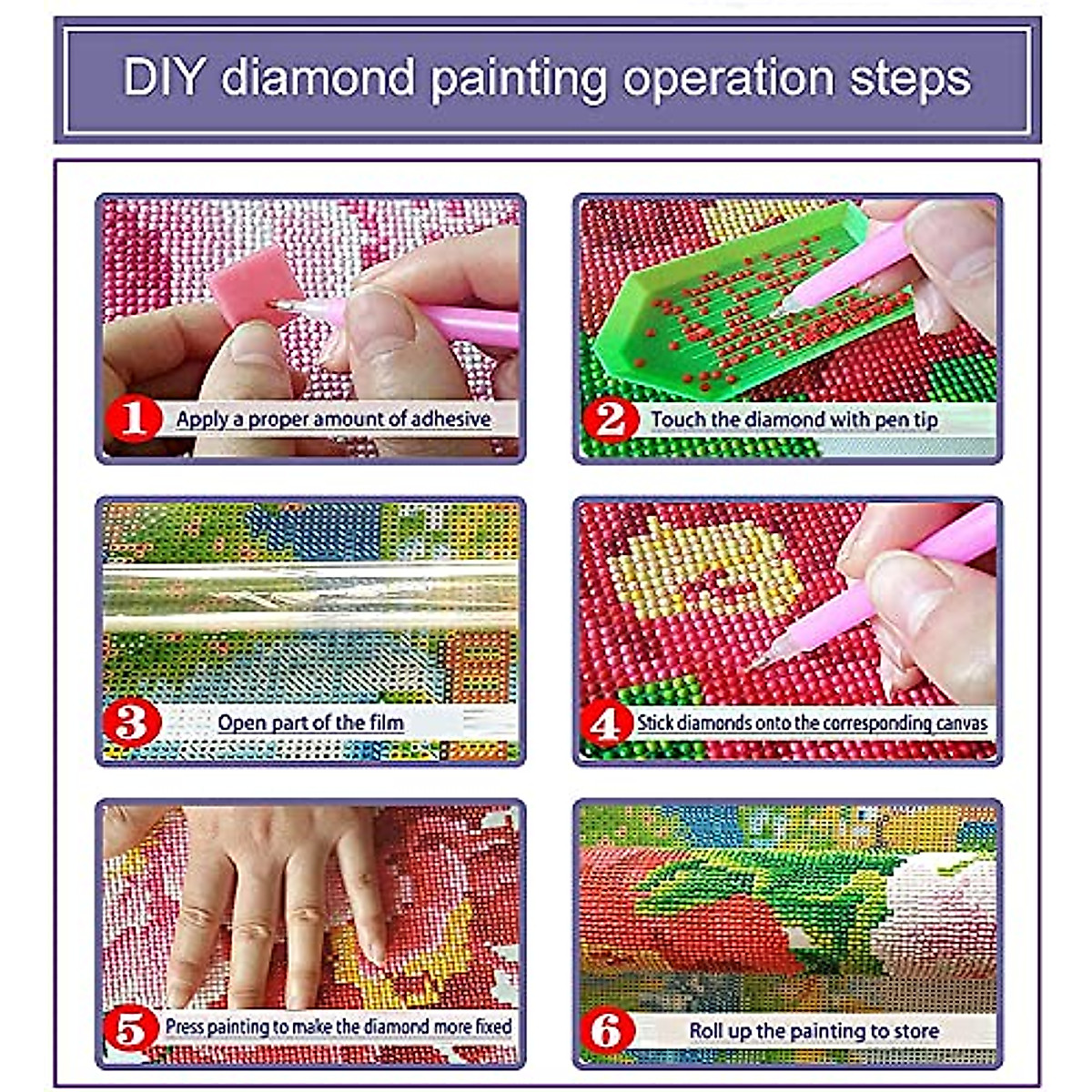 DIY diamond painting operation steps

1 Apply a proper amount of adhesive

2 Touch the diamond with pen tip

3 Open part of the film

4 Stick diamonds onto the corresponding canvas

5 Press painting to make the diamond more fixed

6 Roll up the painting to store