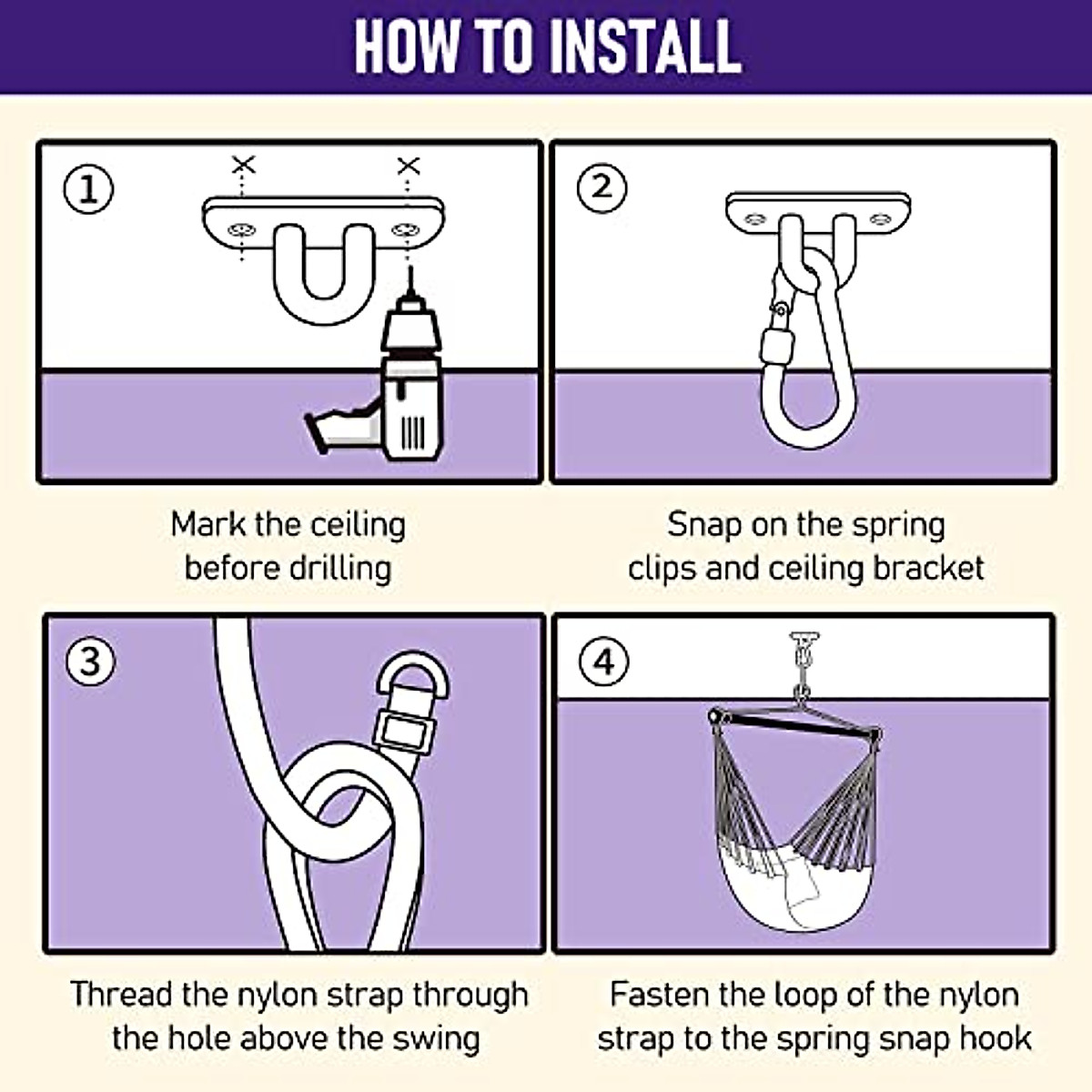 HOW TO INSTALL

1

Mark the ceiling before drilling

2

Snap on the spring clips and ceiling bracket

3

Thread the nylon strap through the hole above the swing

4

Fasten the loop of the nylon strap to the spring snap hook