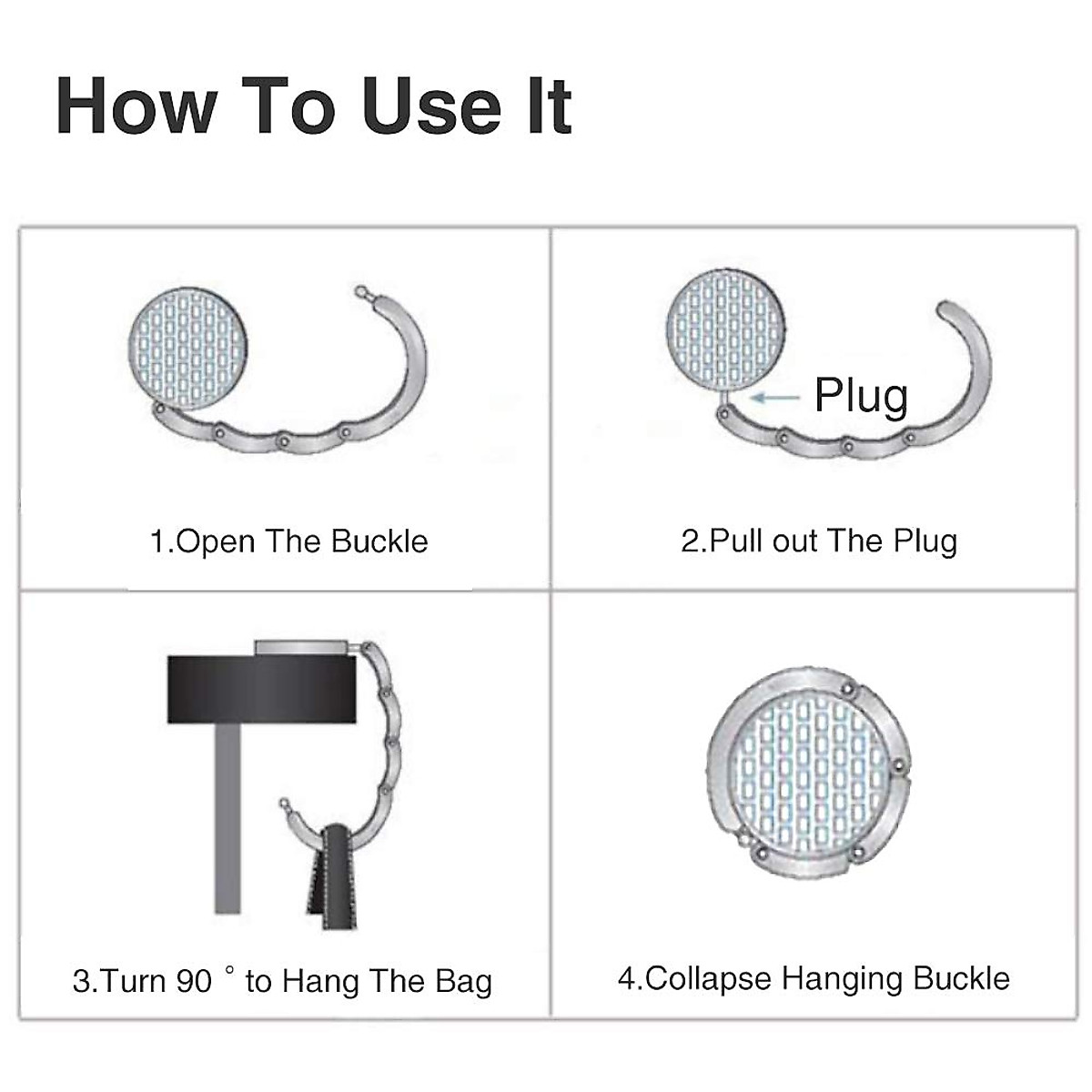 How To Use It

1.Open The Buckle

Plug

2.Pull out The Plug

3.Turn 90 ° to Hang The Bag

4.Collapse Hanging Buckle