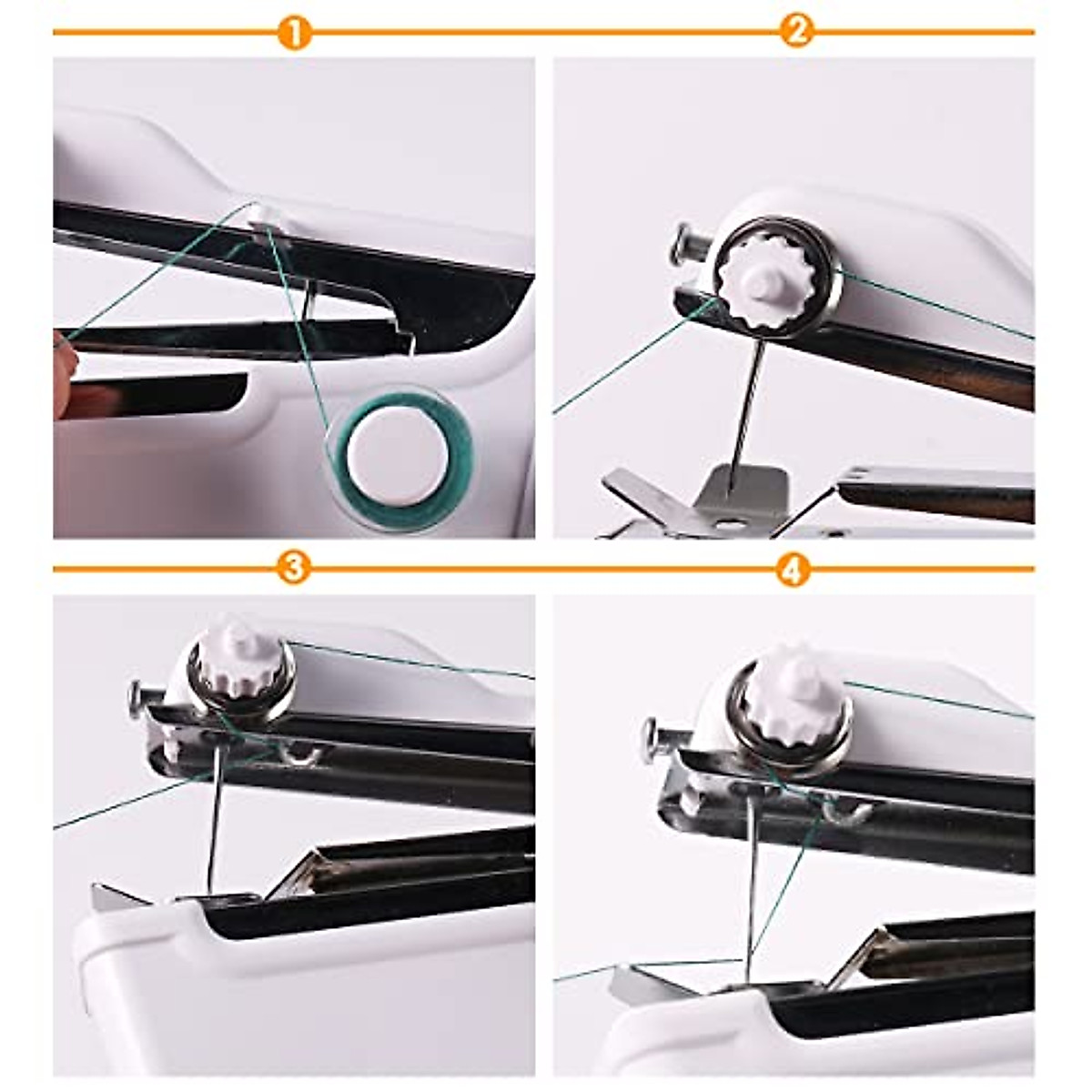 1
2
3
4