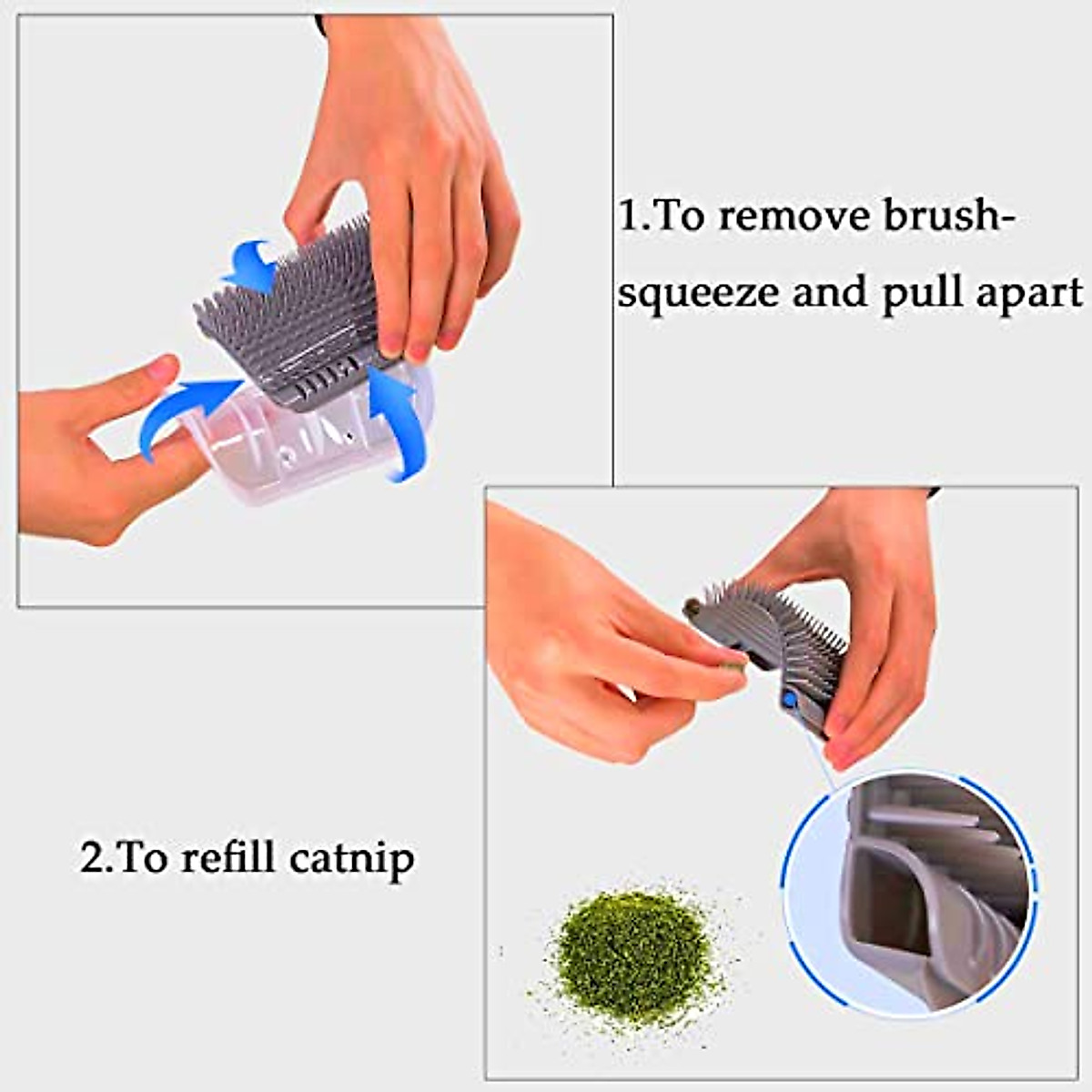 1.To remove brush-squeeze and pull apart

2.To refill catnip