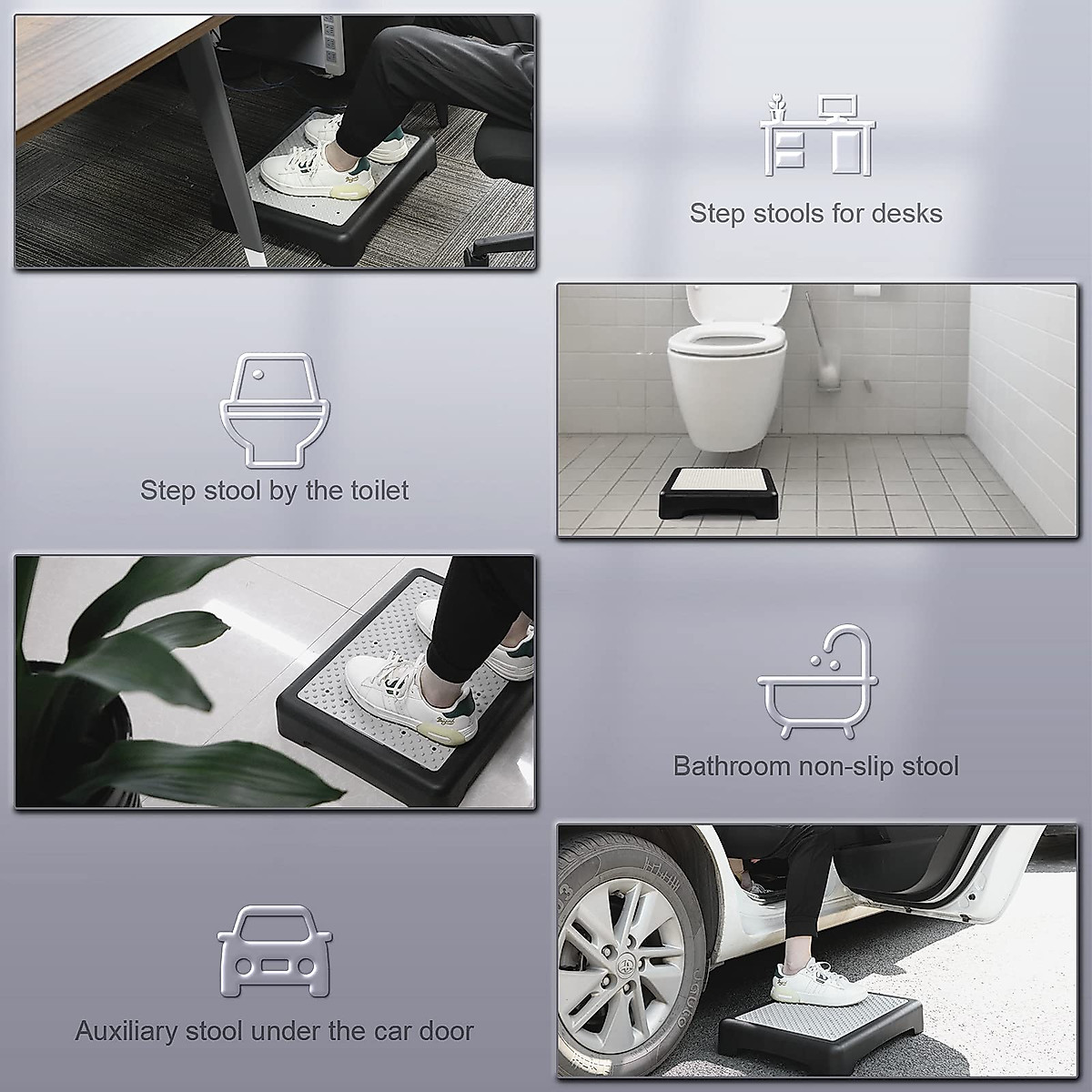 Step stools for desks

Step stool by the toilet

Bathroom non-slip stool

Auxiliary stool under the car door