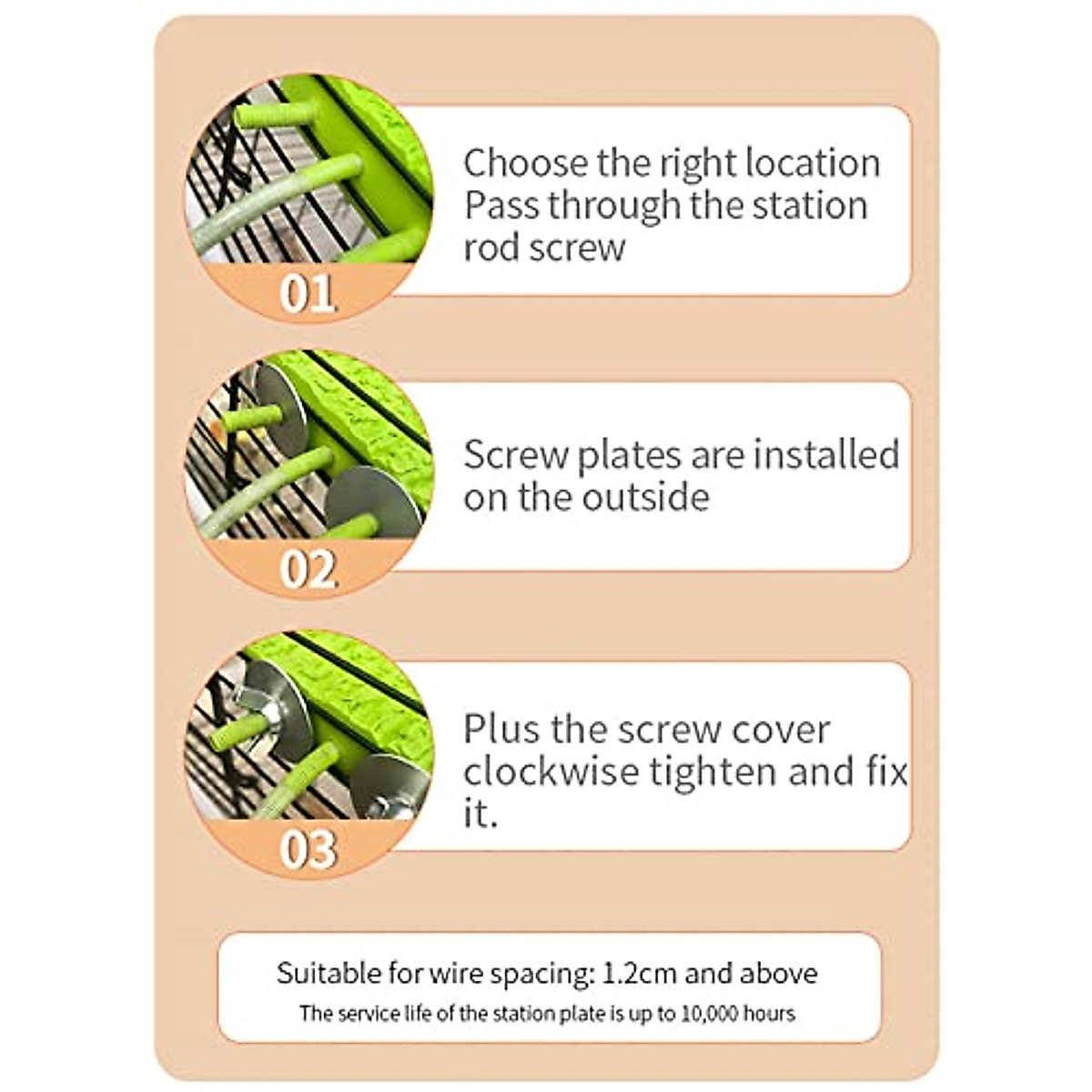 01

Choose the right location
Pass through the station rod screw

02

Screw plates are installed on the outside

03

Plus the screw cover clockwise tighten and fix it.

Suitable for wire spacing: 1.2cm and above
The service life of the station plate is up to 10,000 hours