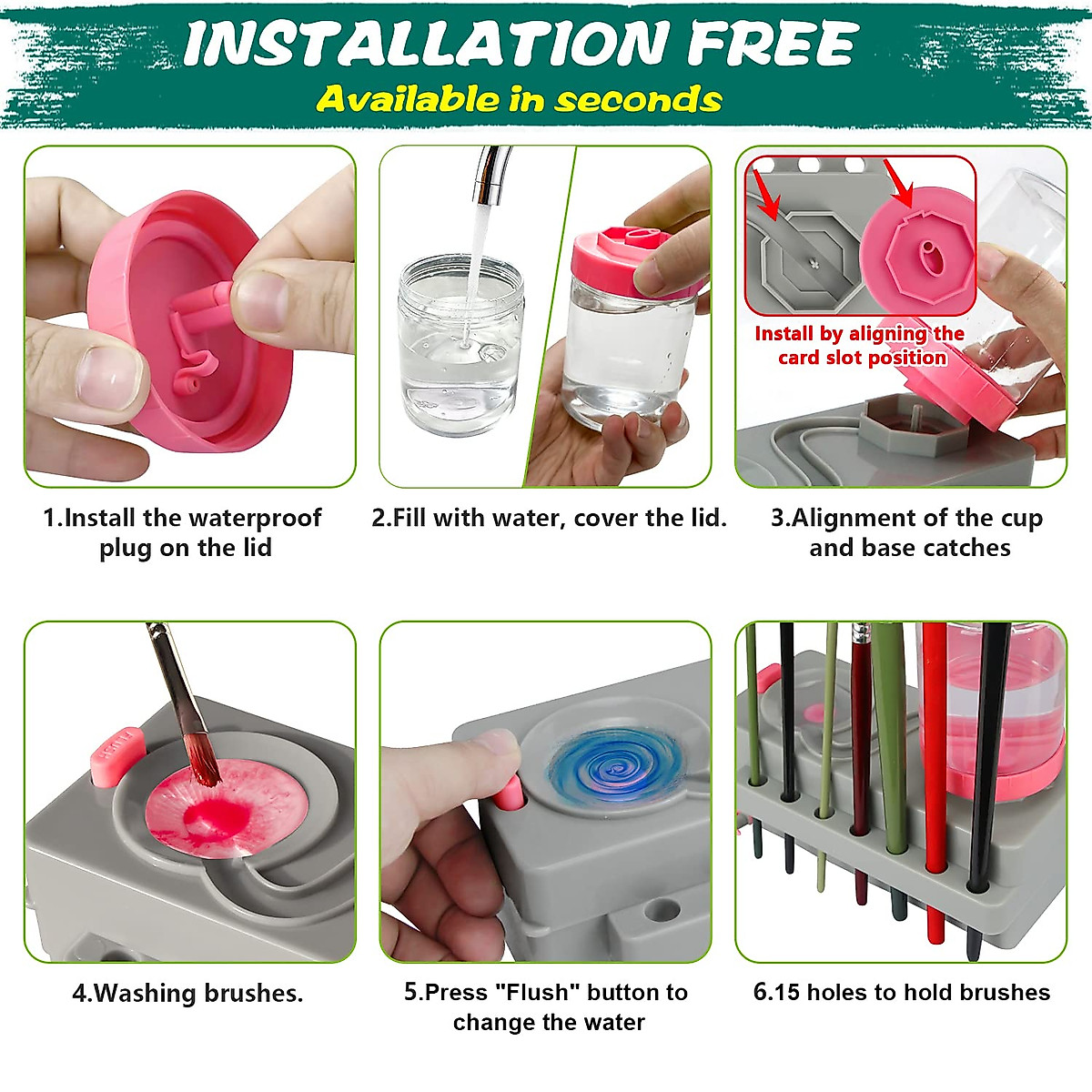 INSTALLATION FREE
Available in seconds

Install by aligning the card slot position

1.Install the waterproof plug on the lid

2.Fill with water, cover the lid.

3.Alignment of the cup and base catches

4.Washing brushes.

5.Press "Flush" button to change the water

6.15 holes to hold brushes