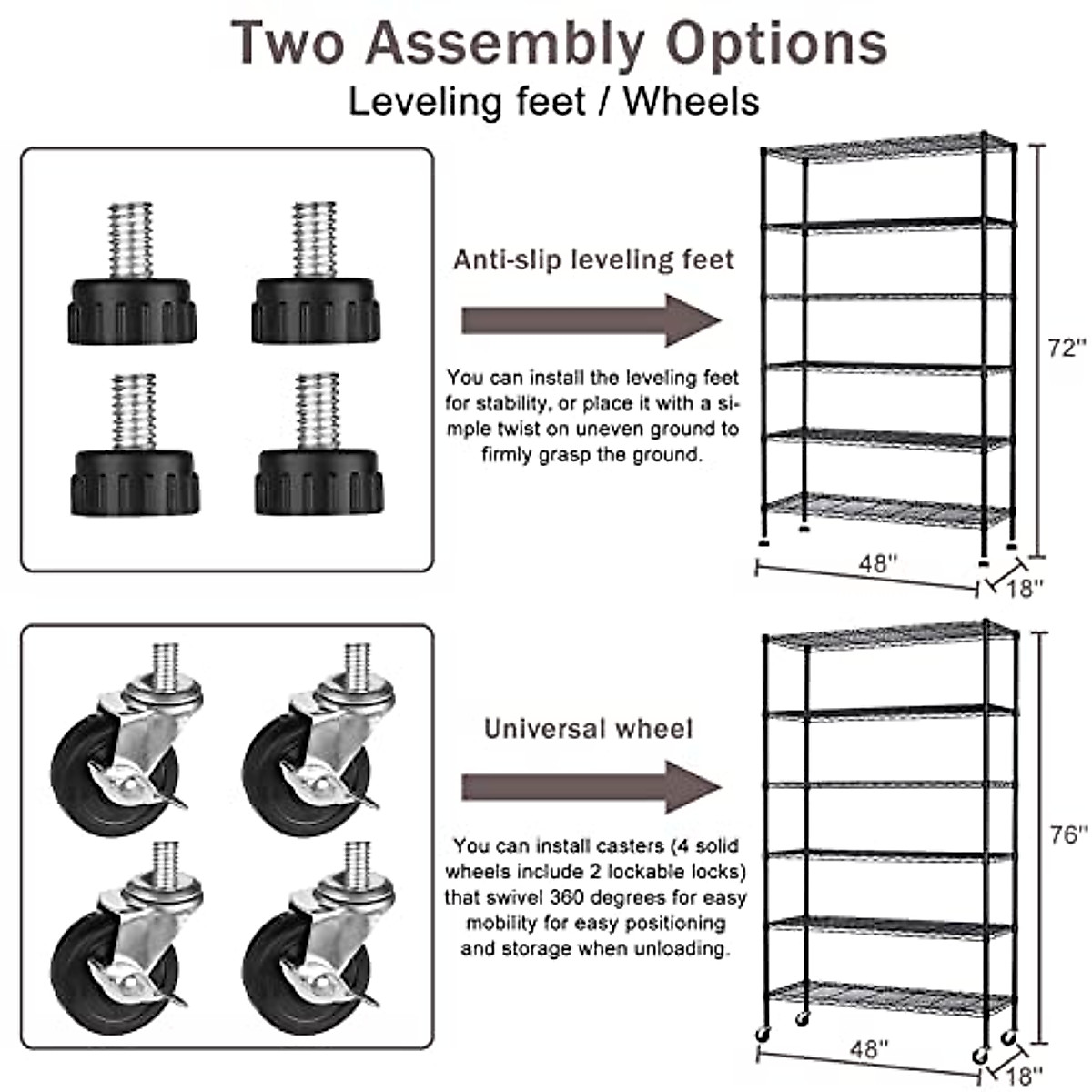 Two Assembly Options

Leveling feet / Wheels

Anti-slip leveling feet

You can install the leveling feet for stability, or place it with a simple twist on uneven ground to firmly grasp the ground.

72''

48''

18''

Universal wheel

You can install casters (4 solid wheels include 2 lockable locks) that swivel 360 degrees for easy mobility for easy positioning and storage when unloading.

76''

48''

18''