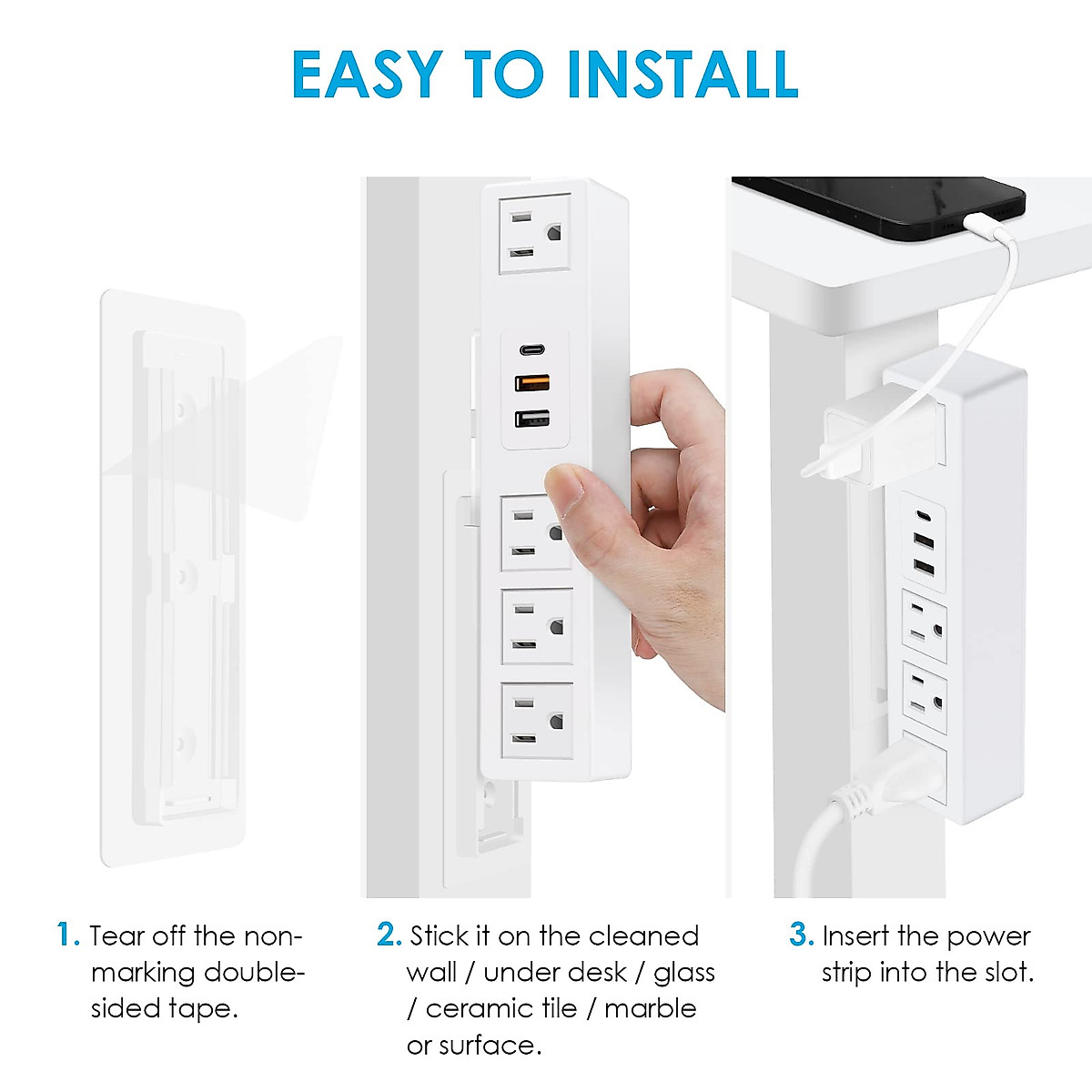 EASY TO INSTALL

1. Tear off the non-marking double-sided tape.

2. Stick it on the cleaned wall / under desk / glass / ceramic tile / marble or surface.

3. Insert the power strip into the slot.