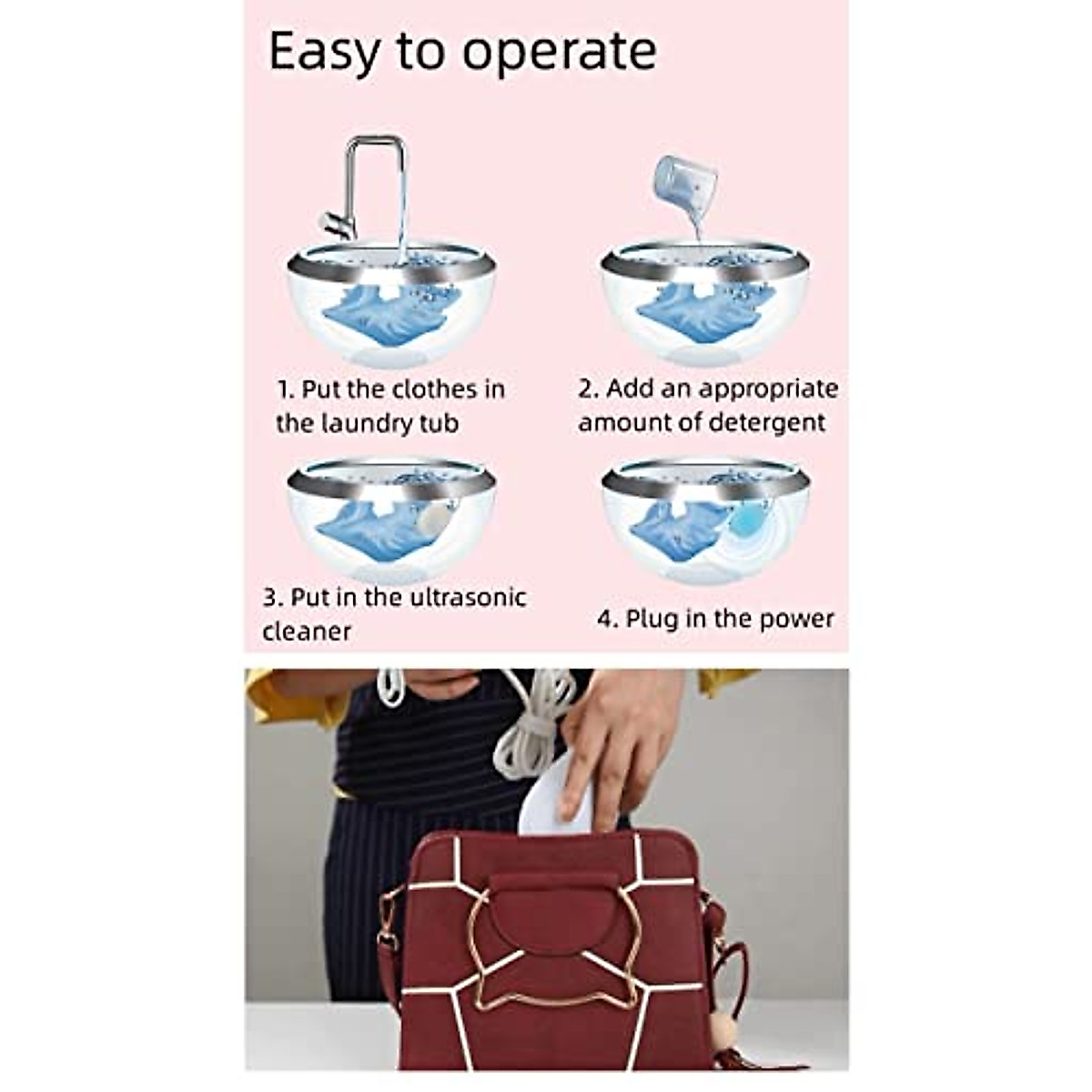 Easy to operate

1. Put the clothes in the laundry tub

2. Add an appropriate amount of detergent

3. Put in the ultrasonic cleaner

4. Plug in the power