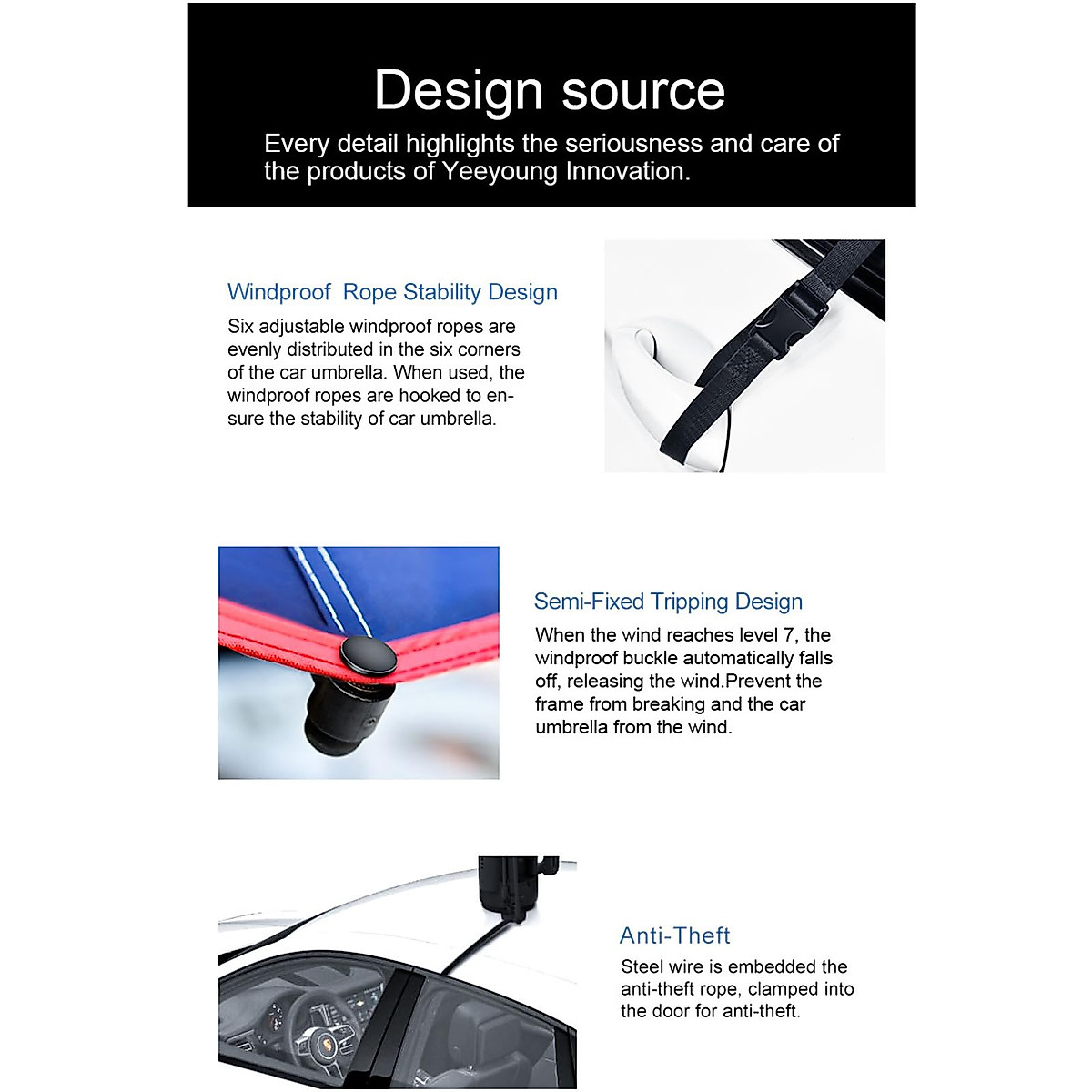 Design source

Every detail highlights the seriousness and care of the products of Yeeyoung Innovation.

Windproof  Rope Stability Design

Six adjustable windproof ropes are evenly distributed in the six corners of the car umbrella. When used, the windproof ropes are hooked to ensure the stability of car umbrella.

Semi-Fixed Tripping Design

When the wind reaches level 7, the windproof buckle automatically falls off, releasing the wind.Prevent the frame from breaking and the car umbrella from the wind.

Anti-Theft

Steel wire is embedded the anti-theft rope, clamped into the door for anti-theft.