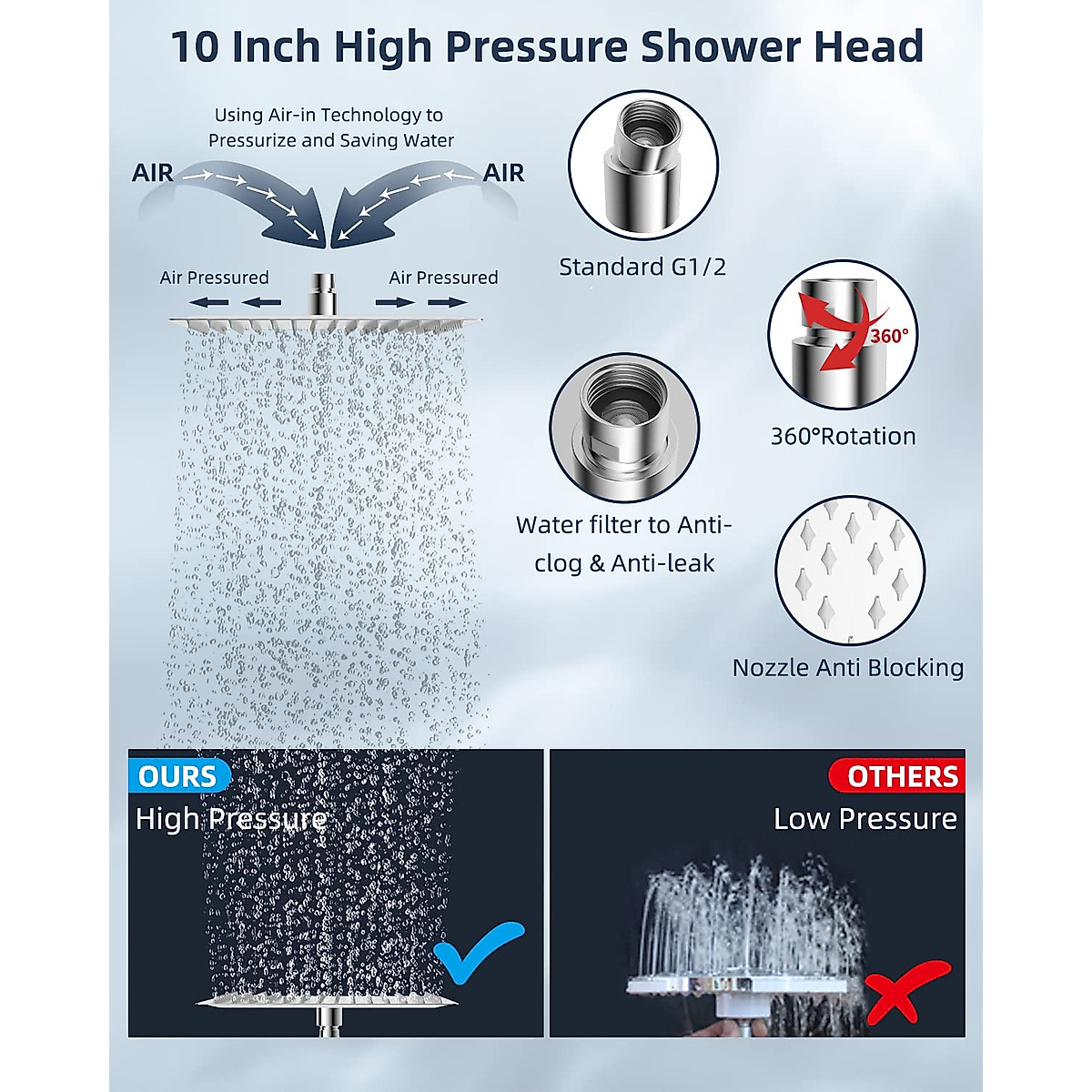 10 Inch High Pressure Shower Head

Using Air-in Technology to Pressurize and Saving Water

AIR

AIR

Air Pressured

Air Pressured

Standard G1/2

360°

360°Rotation

Water filter to Anti-clog & Anti-leak

Nozzle Anti Blocking

OURS

High Pressure

OTHERS

Low Pressure