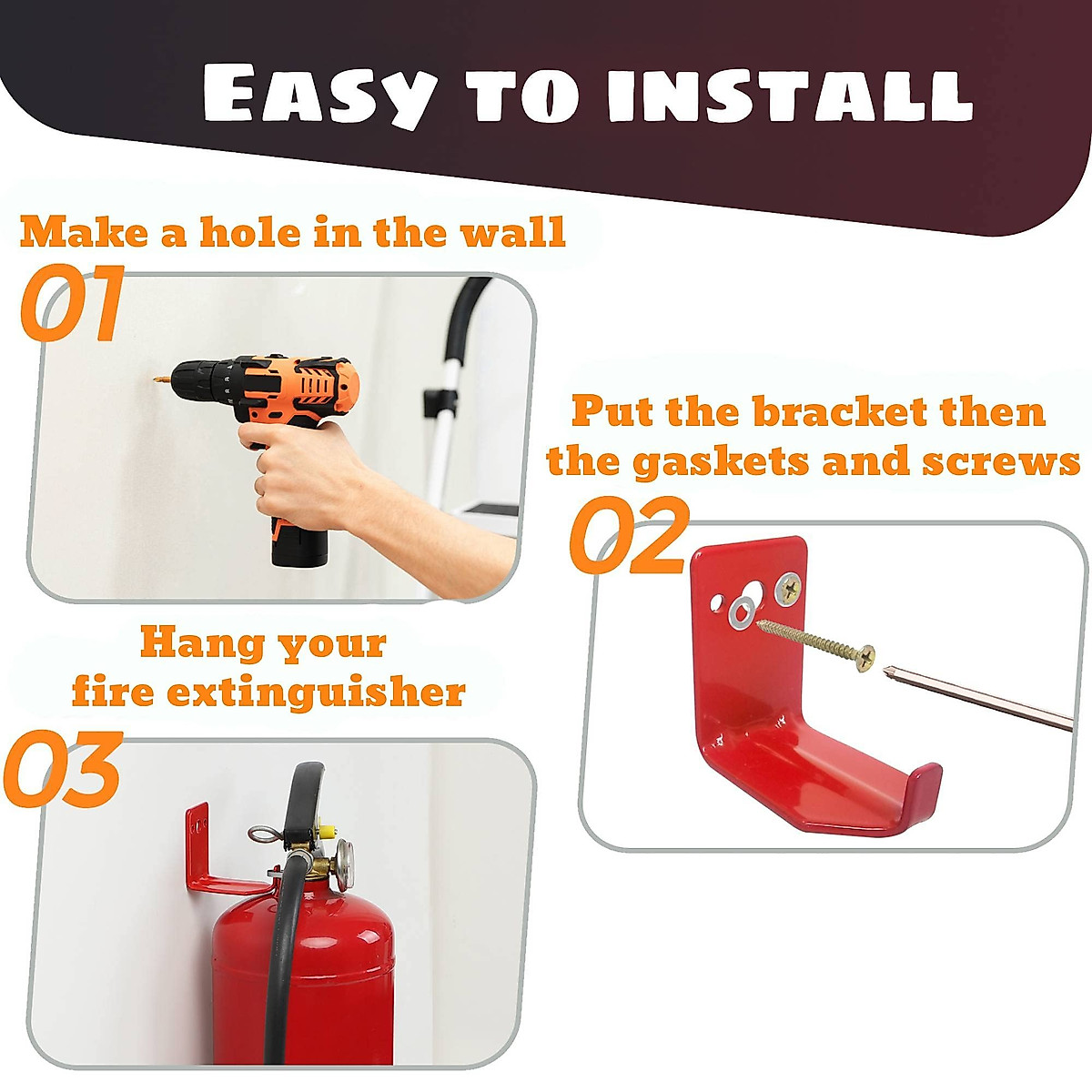 EASY TO INSTALL

Make a hole in the wall

01

Put the bracket then the gaskets and screws

02

Hang your fire extinguisher

03