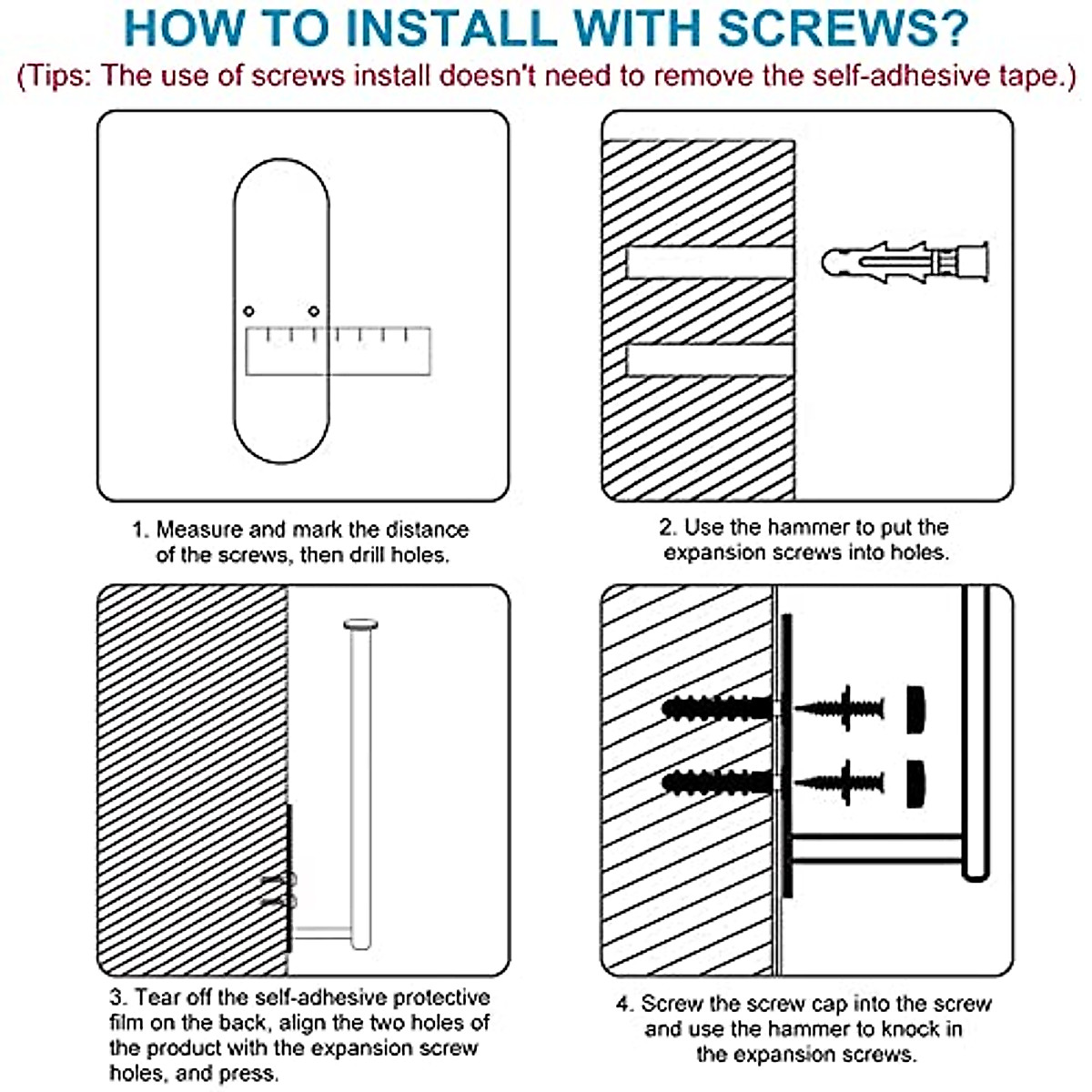 HOW TO INSTALL WITH SCREWS?
(Tips: The use of screws install doesn't need to remove the self-adhesive tape.)

1. Measure and mark the distance of the screws, then drill holes.

2. Use the hammer to put the expansion screws into holes.

3. Tear off the self-adhesive protective film on the back, align the two holes of the product with the expansion screw holes, and press.

4. Screw the screw cap into the screw and use the hammer to knock in the expansion screws.