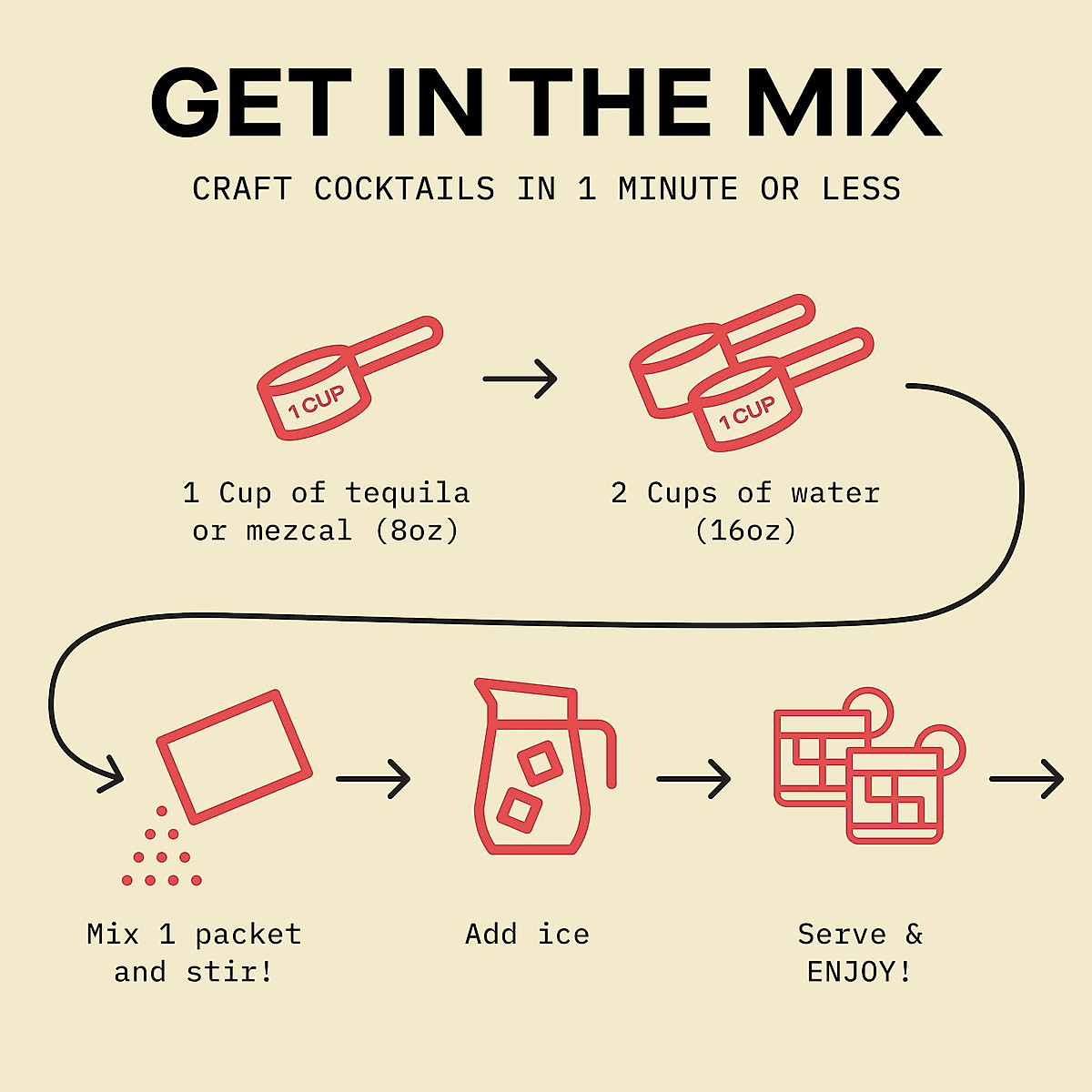 GET IN THE MIX

CRAFT COCKTAILS IN 1 MINUTE OR LESS

1 CUP

1 Cup of tequila or mezcal (8oz)

1 CUP

2 Cups of water (16oz)

Mix 1 packet and stir!

Add ice

Serve & ENJOY!