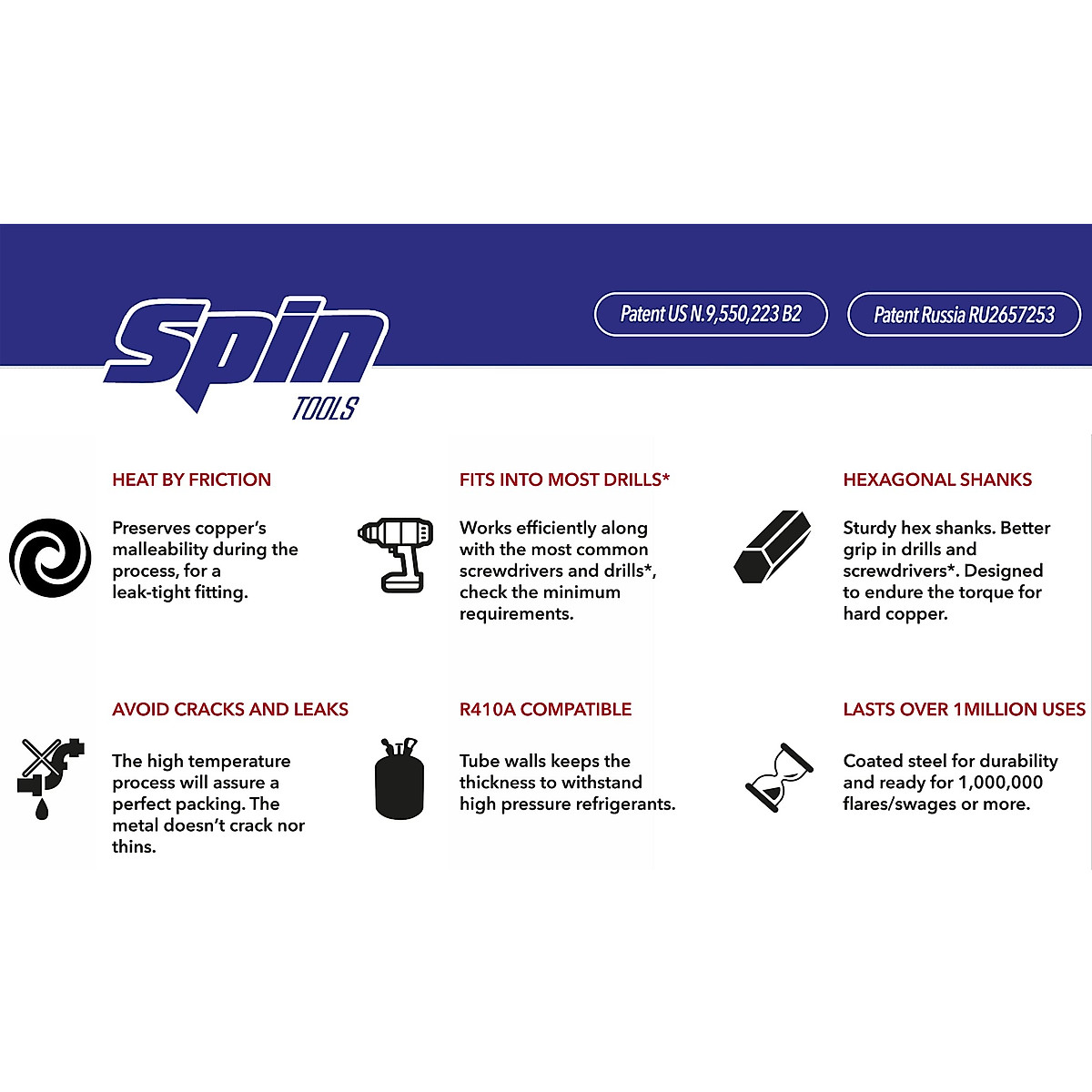 spin
TOOLS

Patent US N.9,550,223 B2

Patent Russia RU2657253

HEAT BY FRICTION

Preserves copper's malleability during the process, for a leak-tight fitting.

FITS INTO MOST DRILLS*

Works efficiently along with the most common screwdrivers and drills*, check the minimum requirements.

HEXAGONAL SHANKS

Sturdy hex shanks. Better grip in drills and screwdrivers*. Designed to endure the torque for hard copper.

AVOID CRACKS AND LEAKS

The high temperature process will assure a perfect packing. The metal doesn't crack nor thins.

R410A COMPATIBLE

Tube walls keeps the thickness to withstand high pressure refrigerants.

LASTS OVER 1MILLION USES

Coated steel for durability and ready for 1,000,000 flares/swages or more.