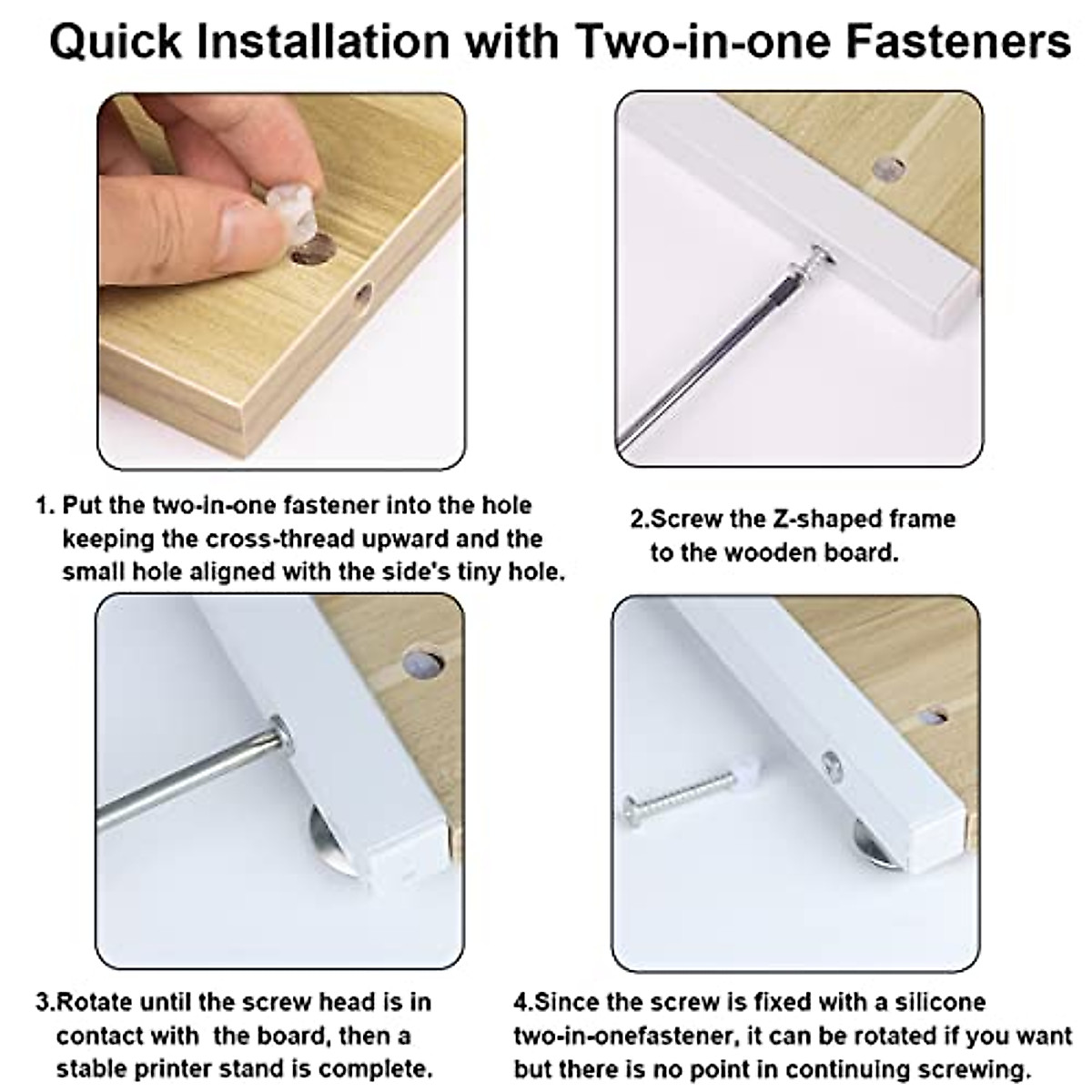 Quick Installation with Two-in-one Fasteners

1. Put the two-in-one fastener into the hole keeping the cross-thread upward and the small hole aligned with the side's tiny hole.

2.Screw the Z-shaped frame to the wooden board.

3.Rotate until the screw head is in contact with the board, then a stable printer stand is complete.

4.Since the screw is fixed with a silicone two-in-onefastener, it can be rotated if you want but there is no point in continuing screwing.