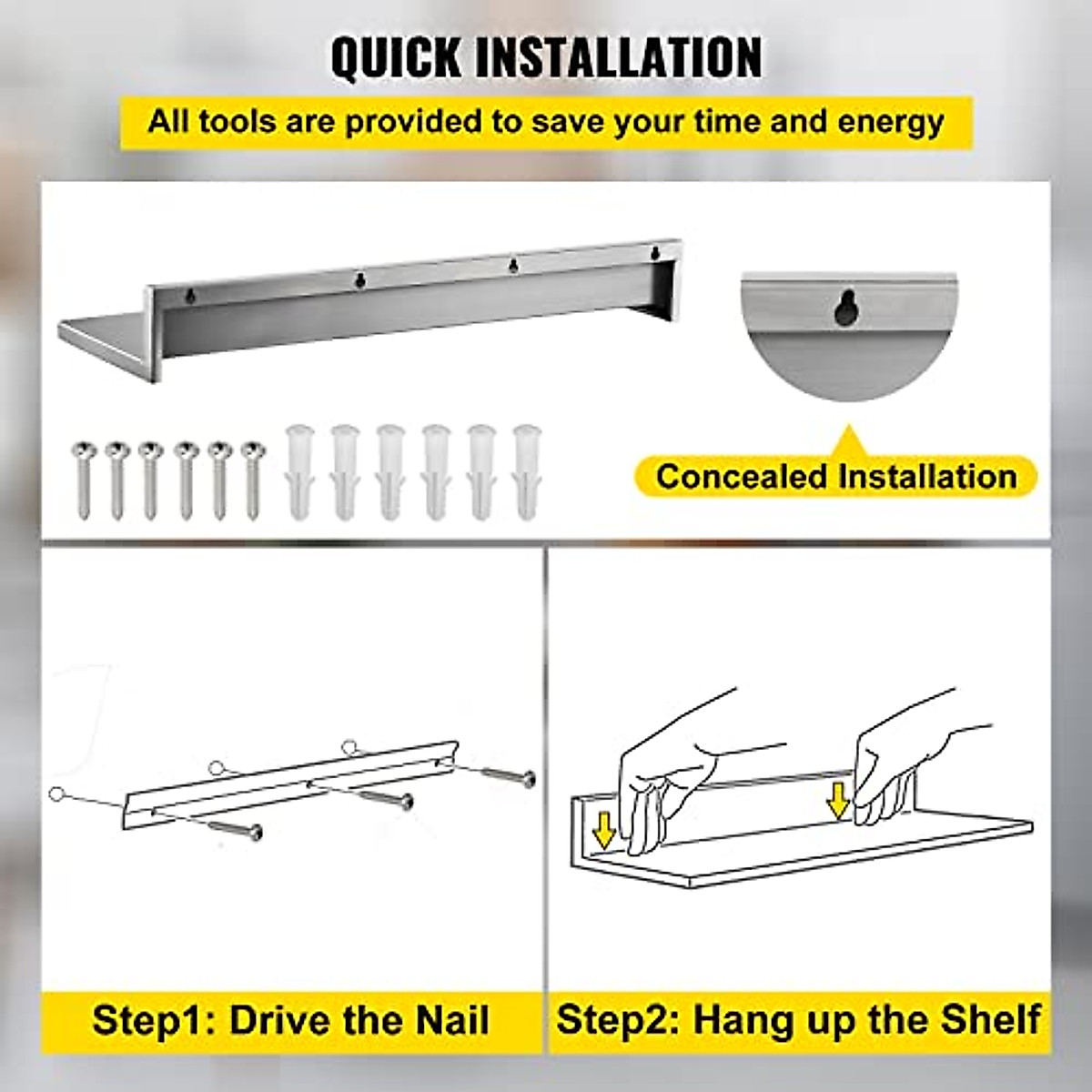 QUICK INSTALLATION

All tools are provided to save your time and energy

Concealed Installation

Step1: Drive the Nail

Step2: Hang up the Shelf