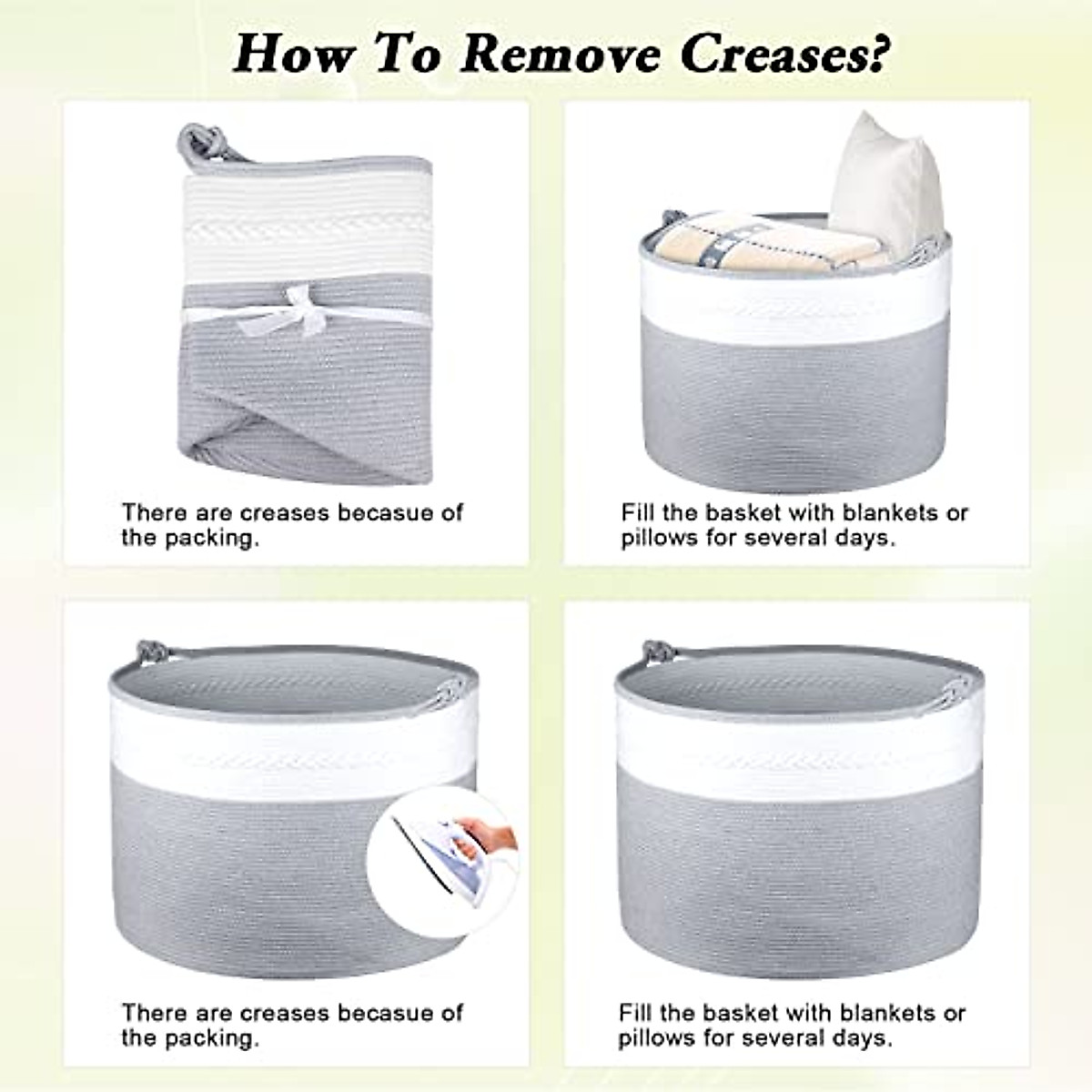 How To Remove Creases?

There are creases becasue of the packing.

Fill the basket with blankets or pillows for several days.

There are creases becasue of the packing.

Fill the basket with blankets or pillows for several days.