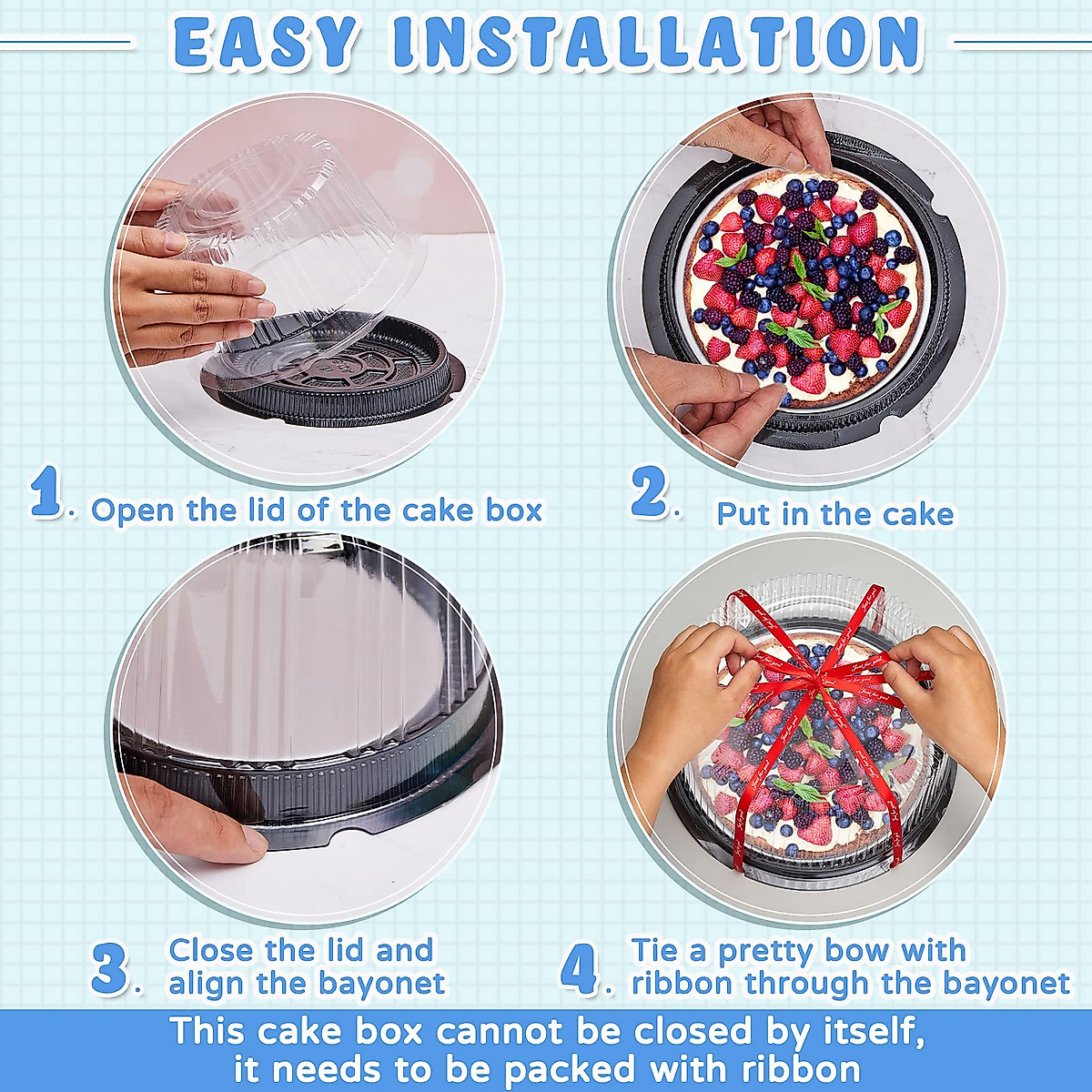 EASY INSTALLATION

1. Open the lid of the cake box

2. Put in the cake

3. Close the lid and align the bayonet

4. Tie a pretty bow with ribbon through the bayonet

This cake box cannot be closed by itself, it needs to be packed with ribbon