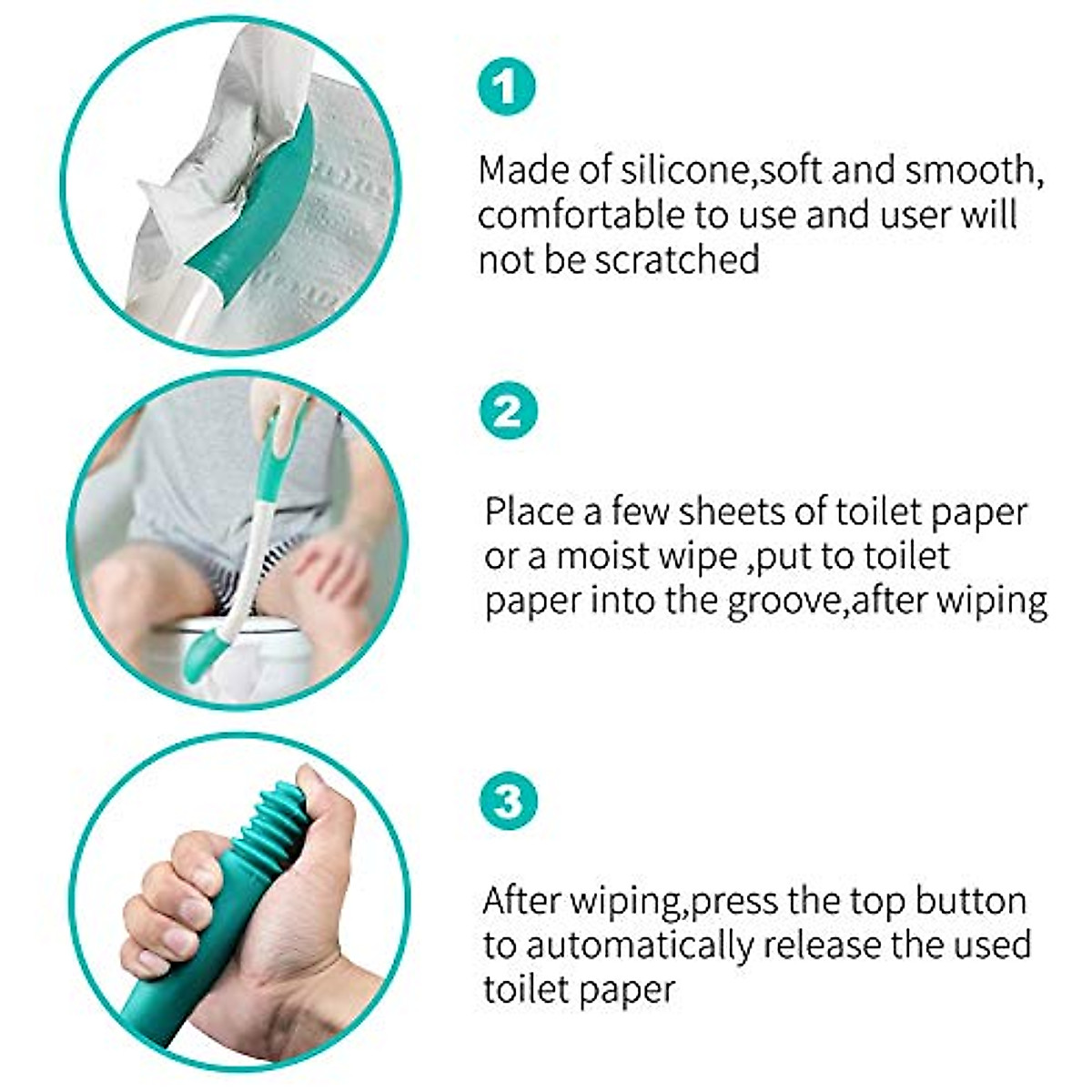 1

Made of silicone,soft and smooth, comfortable to use and user will not be scratched

2

Place a few sheets of toilet paper or a moist wipe ,put to toilet paper into the groove,after wiping

3

After wiping,press the top button to automatically release the used toilet paper