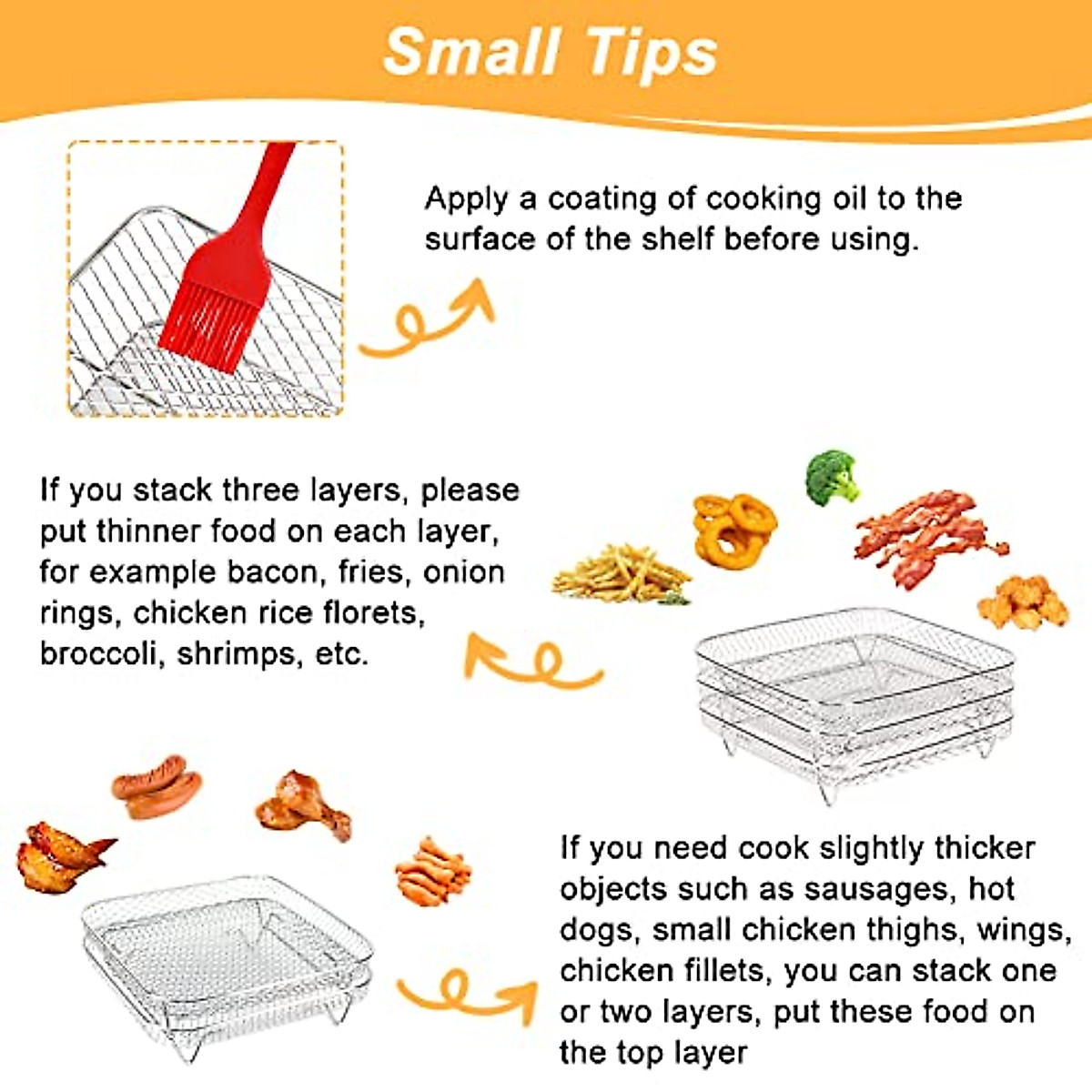 Small Tips

Apply a coating of cooking oil to the surface of the shelf before using.

If you stack three layers, please put thinner food on each layer, for example bacon, fries, onion rings, chicken rice florets, broccoli, shrimps, etc.

If you need cook slightly thicker objects such as sausages, hot dogs, small chicken thighs, wings, chicken fillets, you can stack one or two layers, put these food on the top layer