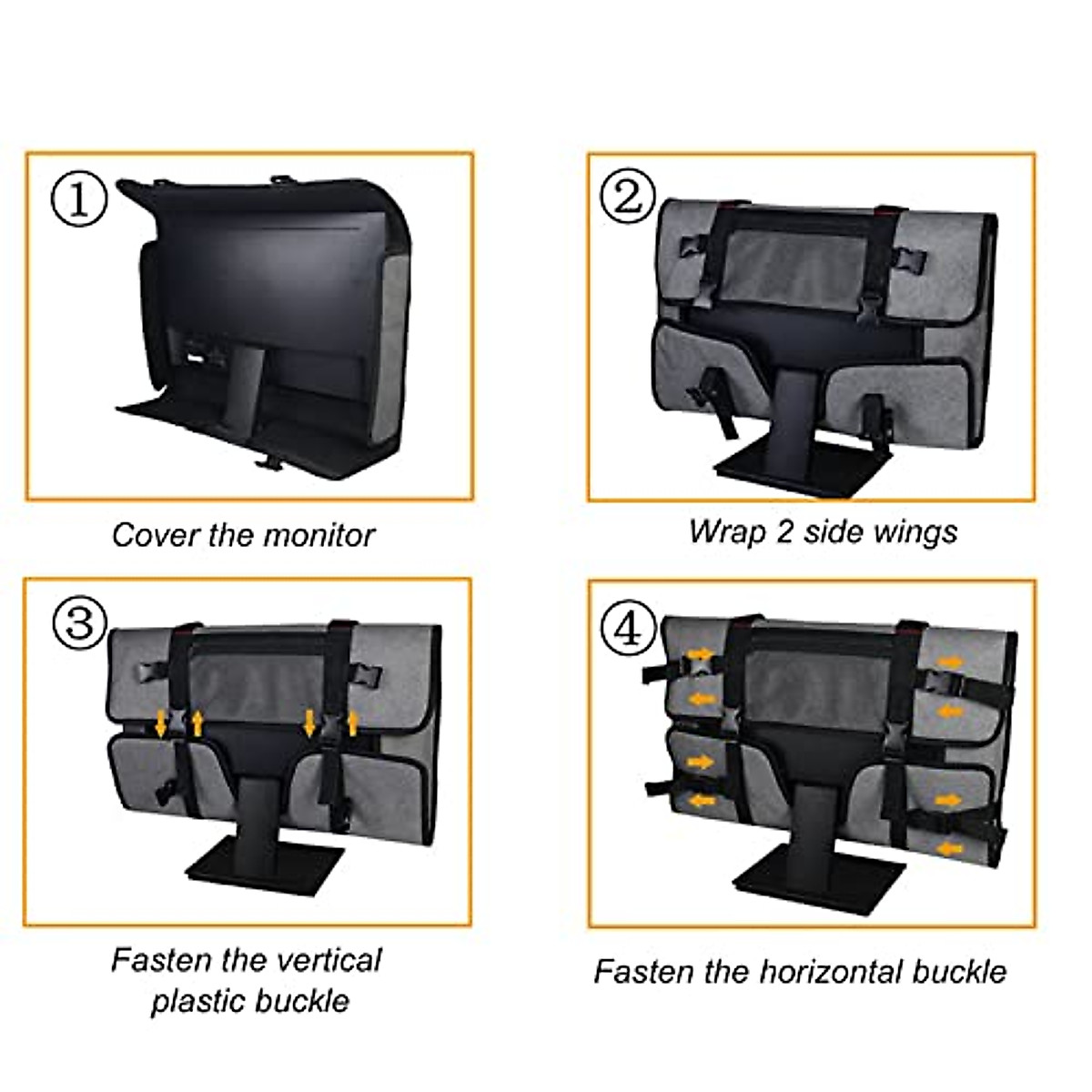 ①

Cover the monitor

②

Wrap 2 side wings

③

Fasten the vertical plastic buckle

④

Fasten the horizontal buckle