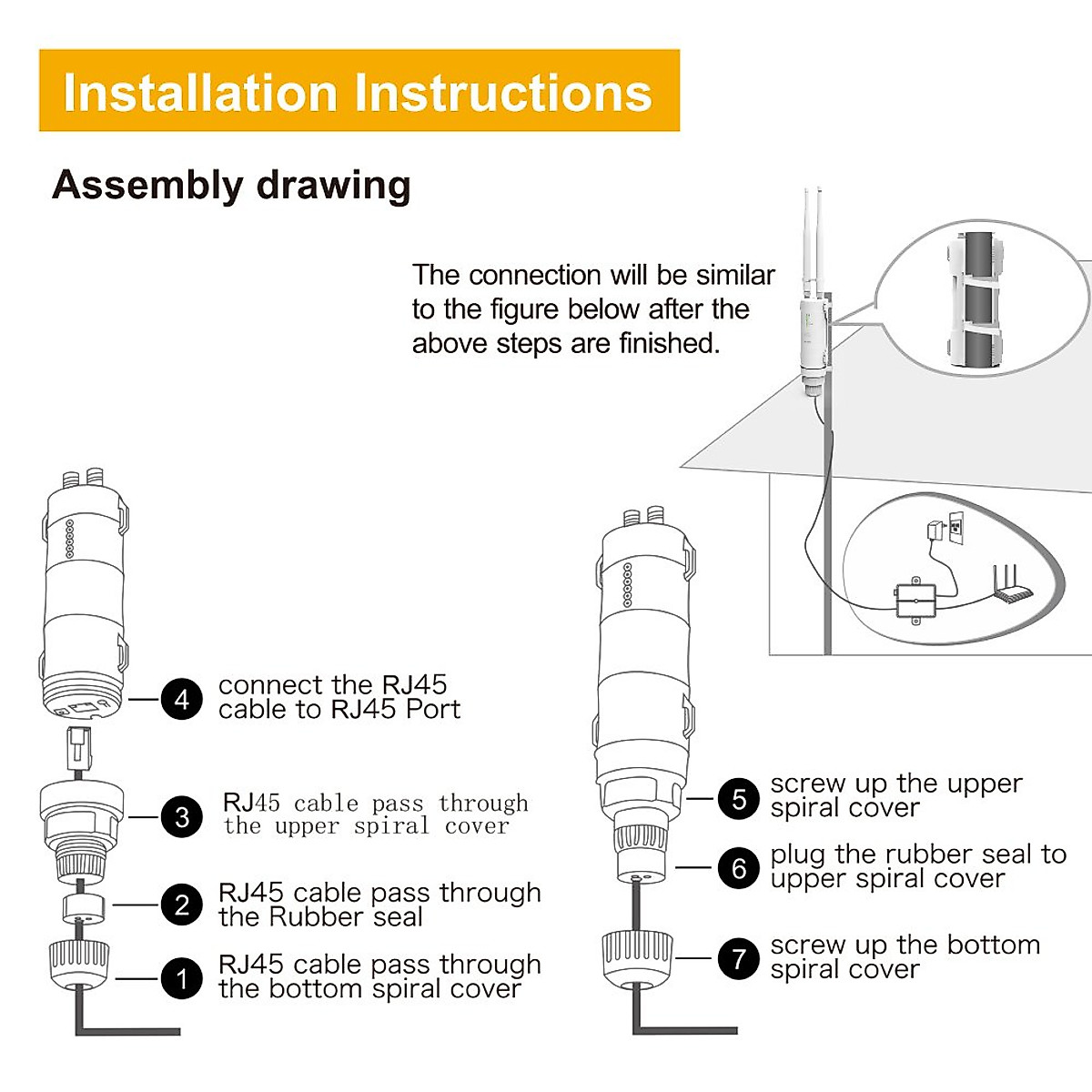 Installation Instructions

Assembly drawing

The connection will be similar to the figure below after the above steps are finished.

4 connect the RJ45 cable to RJ45 Port

3 RJ45 cable pass through the upper spiral cover

2 RJ45 cable pass through the Rubber seal

1 RJ45 cable pass through the bottom spiral cover

5 screw up the upper spiral cover

6 plug the rubber seal to upper spiral cover

7 screw up the bottom spiral cover