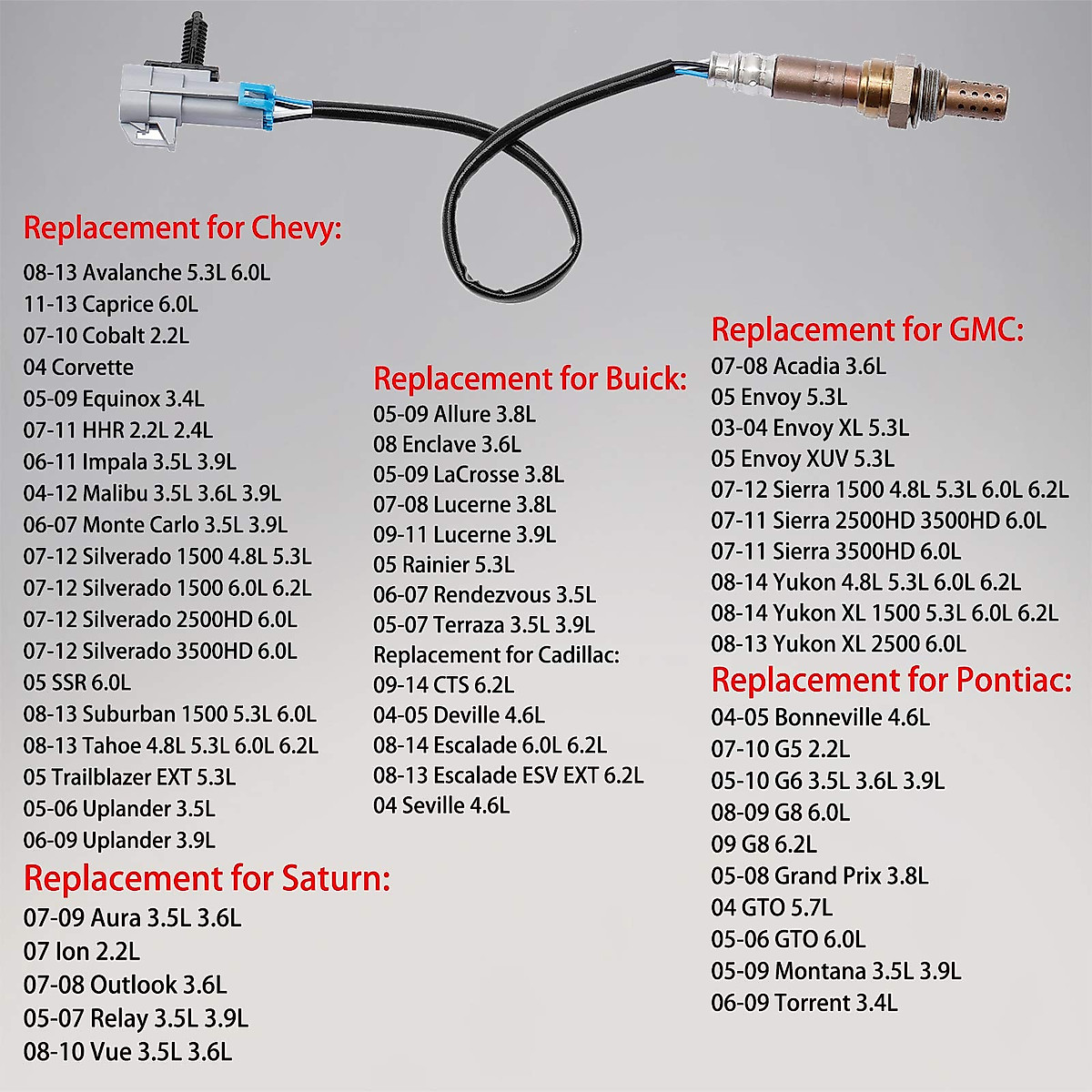 Replacement for Chevy:
08-13 Avalanche 5.3L 6.0L
11-13 Caprice 6.0L
07-10 Cobalt 2.2L
04 Corvette
05-09 Equinox 3.4L
07-11 HHR 2.2L 2.4L
06-11 Impala 3.5L 3.9L
04-12 Malibu 3.5L 3.6L 3.9L
06-07 Monte Carlo 3.5L 3.9L
07-12 Silverado 1500 4.8L 5.3L
07-12 Silverado 1500 6.0L 6.2L
07-12 Silverado 2500HD 6.0L
07-12 Silverado 3500HD 6.0L
05 SSR 6.0L
08-13 Suburban 1500 5.3L 6.0L
08-13 Tahoe 4.8L 5.3L 6.0L 6.2L
05 Trailblazer EXT 5.3L
05-06 Uplander 3.5L
06-09 Uplander 3.9L

Replacement for Saturn:
07-09 Aura 3.5L 3.6L
07 Ion 2.2L
07-08 Outlook 3.6L
05-07 Relay 3.5L 3.9L
08-10 Vue 3.5L 3.6L

Replacement for Buick:
05-09 Allure 3.8L
08 Enclave 3.6L
05-09 LaCrosse 3.8L
07-08 Lucerne 3.8L
09-11 Lucerne 3.9L
05 Rainier 5.3L
06-07 Rendezvous 3.5L
05-07 Terraza 3.5L 3.9L
Replacement for Cadillac:
09-14 CTS 6.2L
04-05 Deville 4.6L
08-14 Escalade 6.0L 6.2L
08-13 Escalade ESV EXT 6.2L
04 Seville 4.6L

Replacement for GMC:
07-08 Acadia 3.6L
05 Envoy 5.3L
03-04 Envoy XL 5.3L
05 Envoy XUV 5.3L
07-12 Sierra 1500 4.8L 5.3L 6.0L 6.2L
07-11 Sierra 2500HD 3500HD 6.0L
07-11 Sierra 3500HD 6.0L
08-14 Yukon 4.8L 5.3L 6.0L 6.2L
08-14 Yukon XL 1500 5.3L 6.0L 6.2L
08-13 Yukon XL 2500 6.0L

Replacement for Pontiac:
04-05 Bonneville 4.6L
07-10 G5 2.2L
05-10 G6 3.5L 3.6L 3.9L
08-09 G8 6.0L
09 G8 6.2L
05-08 Grand Prix 3.8L
04 GTO 5.7L
05-06 GTO 6.0L
05-09 Montana 3.5L 3.9L
06-09 Torrent 3.4L