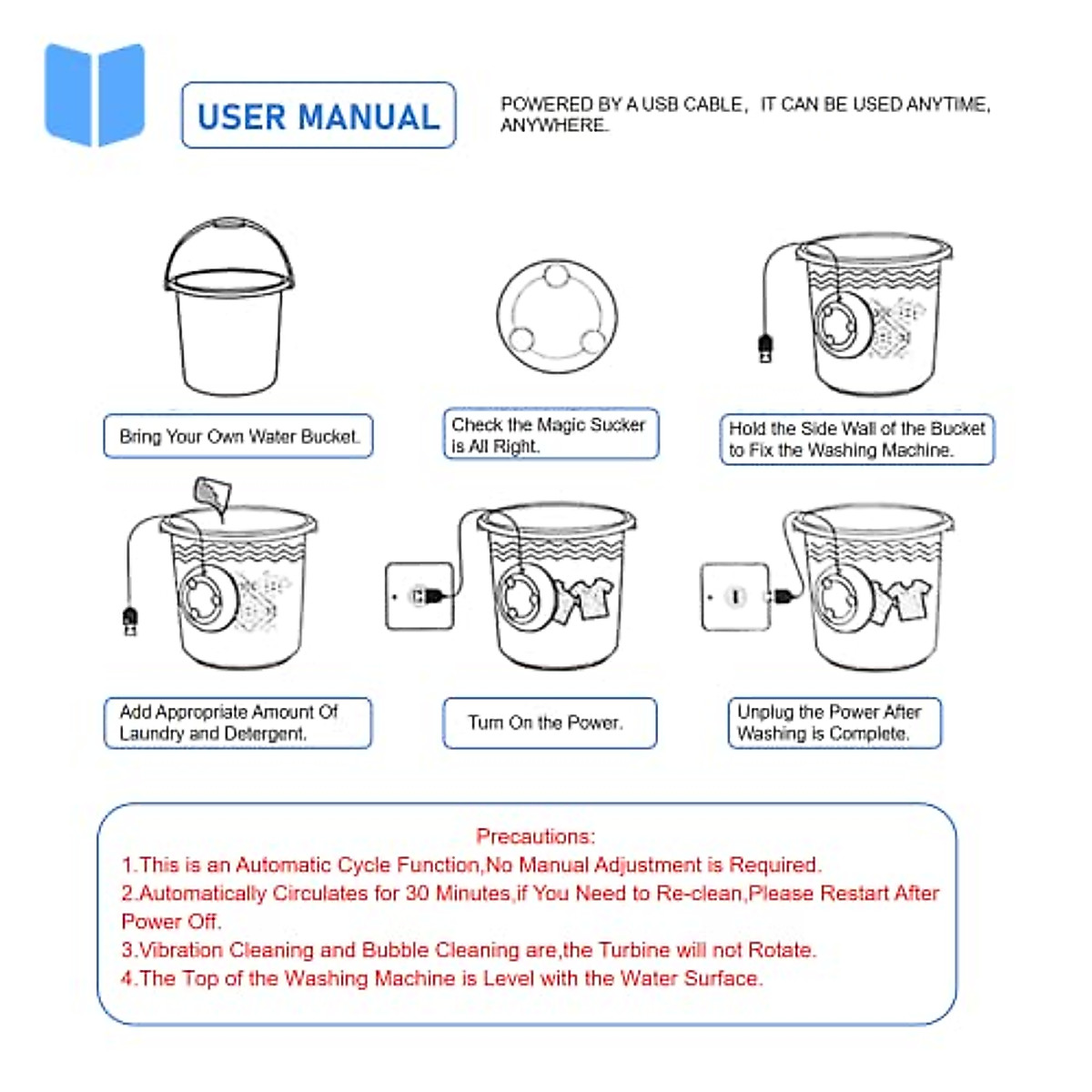 USER MANUAL

POWERED BY A USB CABLE， IT CAN BE USED ANYTIME, ANYWHERE.

Bring Your Own Water Bucket.

Check the Magic Sucker is All Right.

Hold the Side Wall of the Bucket to Fix the Washing Machine.

Add Appropriate Amount Of Laundry and Detergent.

Turn On the Power.

Unplug the Power After Washing is Complete.

Precautions:
1.This is an Automatic Cycle Function,No Manual Adjustment is Required.
2.Automatically Circulates for 30 Minutes,if You Need to Re-clean,Please Restart After Power Off.
3.Vibration Cleaning and Bubble Cleaning are,the Turbine will not Rotate.
4.The Top of the Washing Machine is Level with the Water Surface.