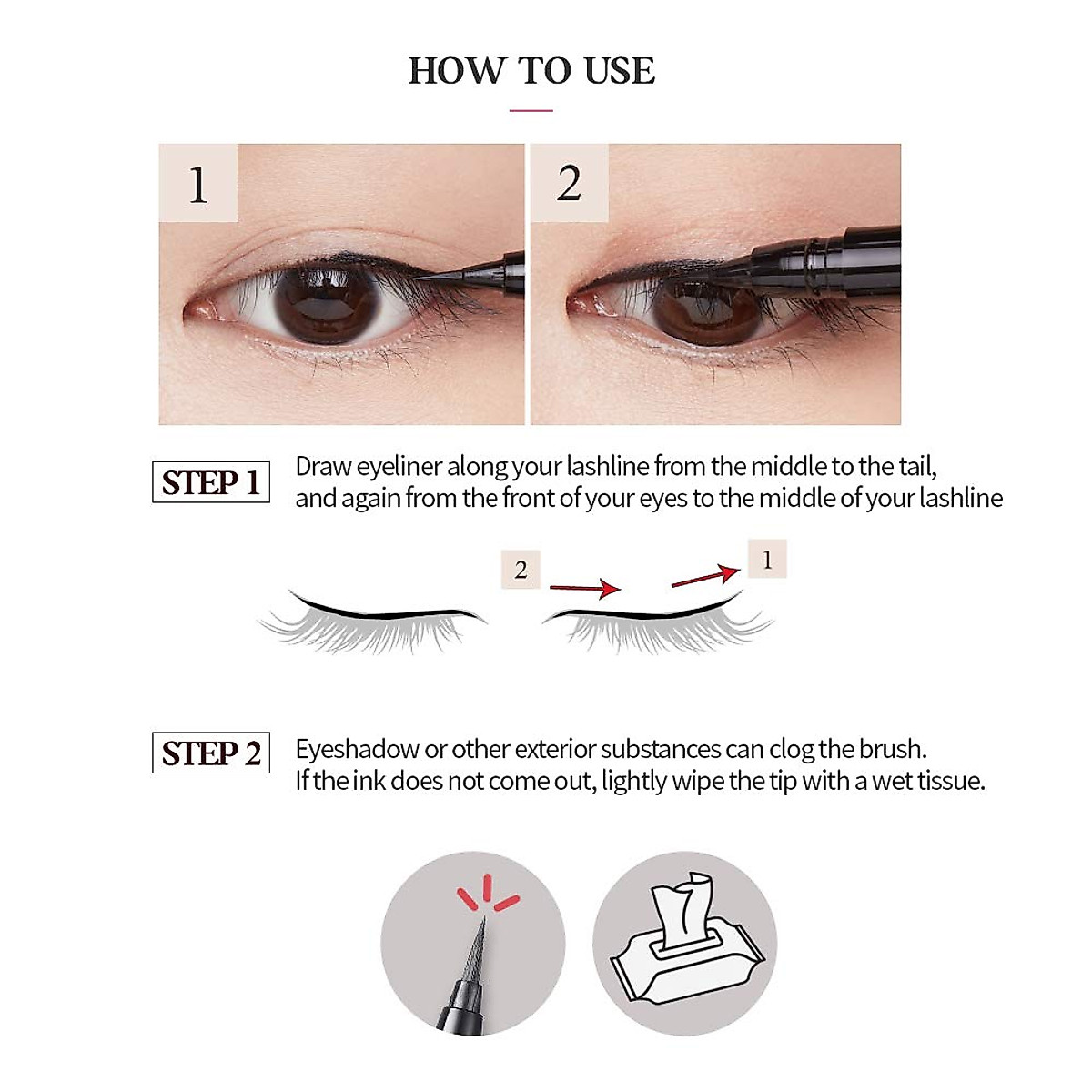 HOW TO USE

1

2

STEP 1 Draw eyeliner along your lashline from the middle to the tail, and again from the front of your eyes to the middle of your lashline

2

1

STEP 2 Eyeshadow or other exterior substances can clog the brush. If the ink does not come out, lightly wipe the tip with a wet tissue.