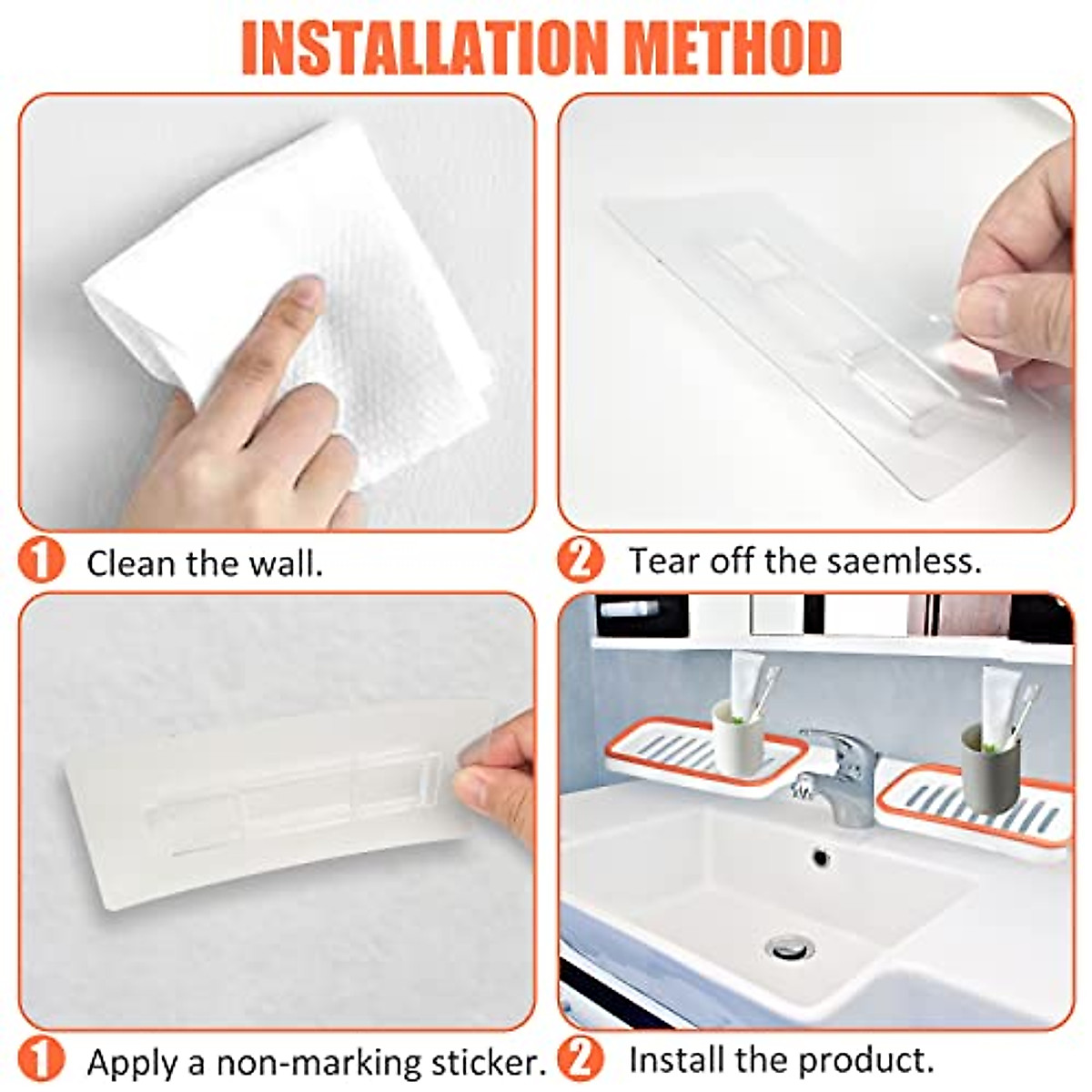 INSTALLATION METHOD

1 Clean the wall.

2 Tear off the saemless.

1 Apply a non-marking sticker.

2 Install the product.