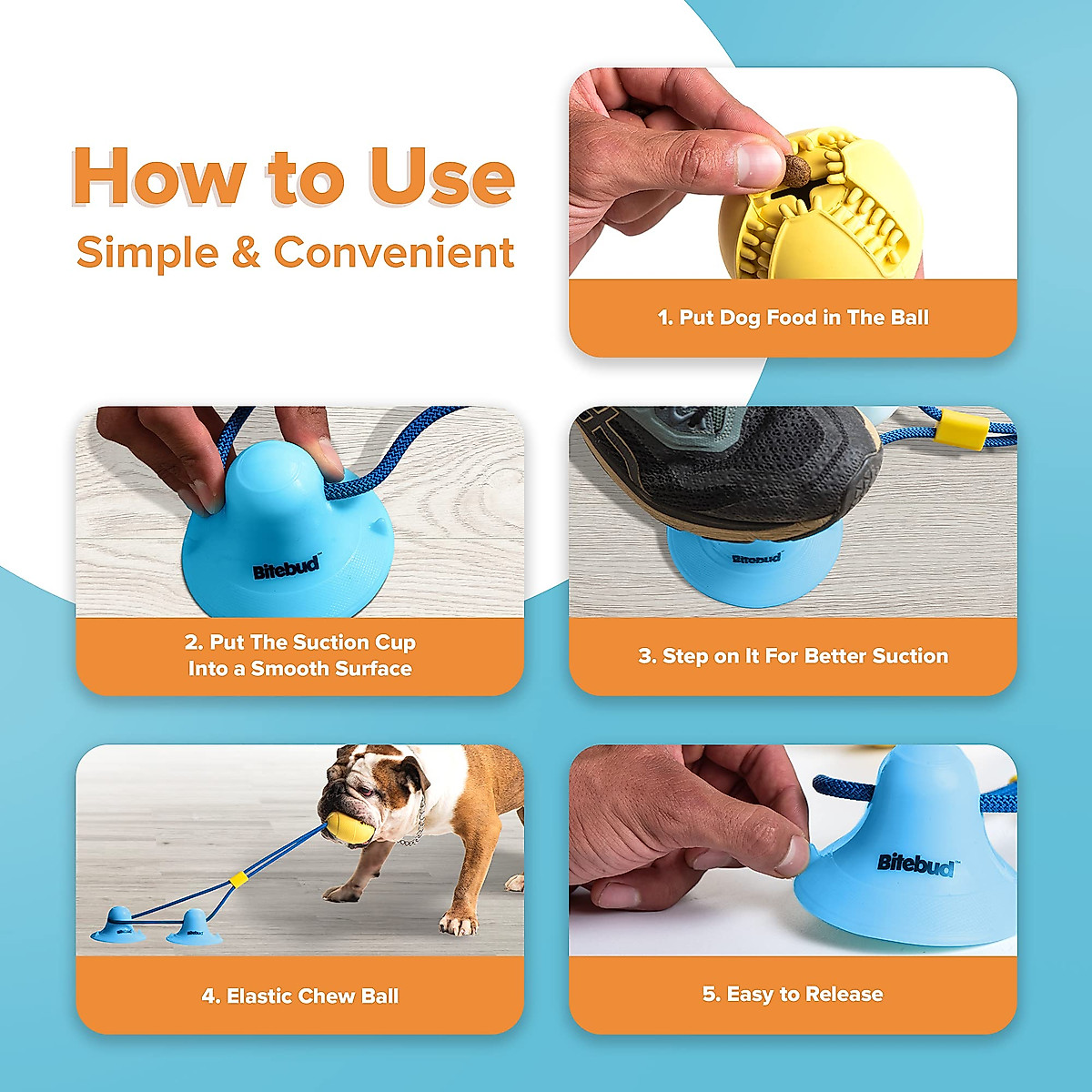 How to Use
Simple & Convenient

1. Put Dog Food in The Ball

Bitebud

2. Put The Suction Cup Into a Smooth Surface

Bitebud

3. Step on It For Better Suction

4. Elastic Chew Ball

Bitebud

5. Easy to Release