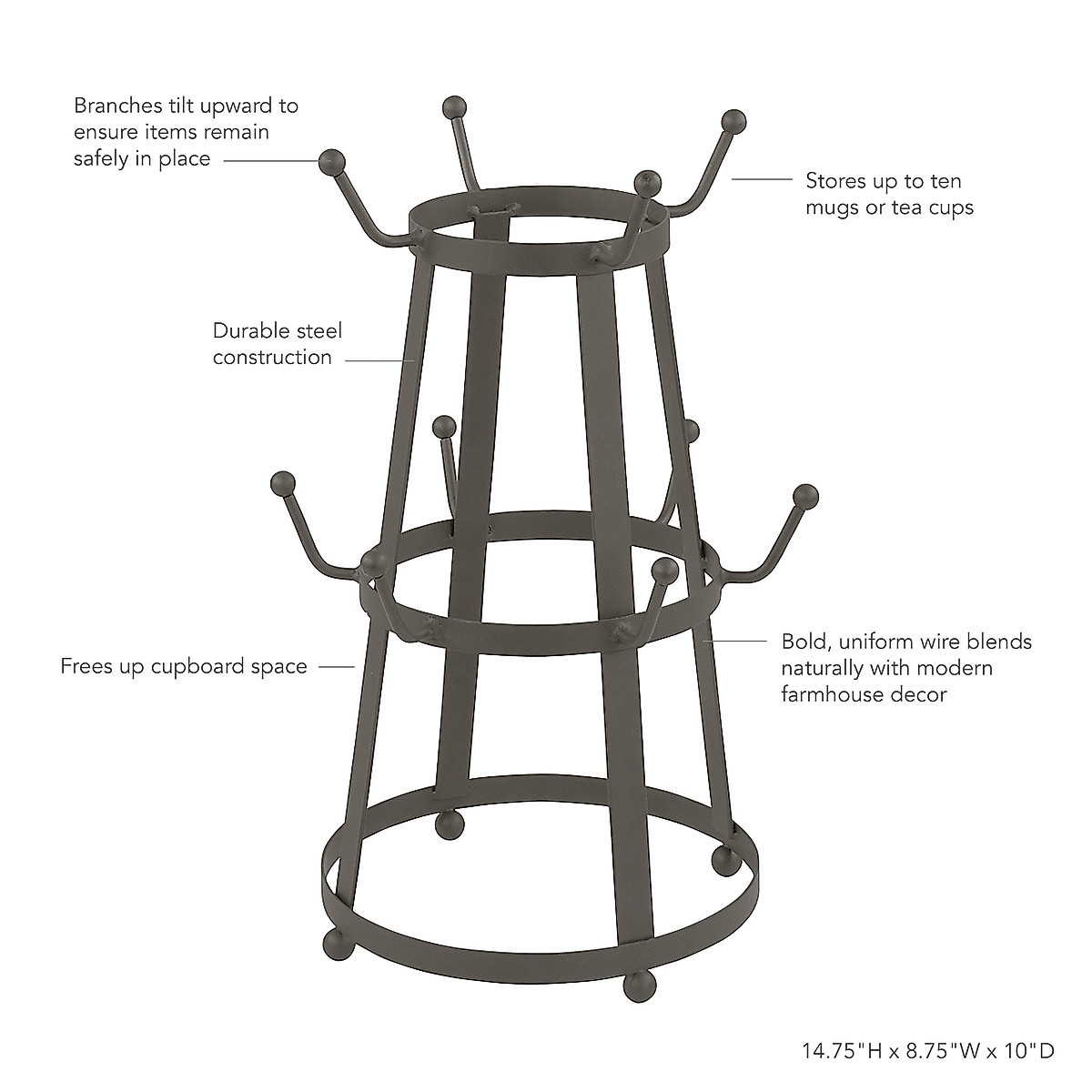 Branches tilt upward to ensure items remain safely in place

Stores up to ten mugs or tea cups

Durable steel construction

Frees up cupboard space

Bold, uniform wire blends naturally with modern farmhouse decor

14.75"H x 8.75"W x 10"D