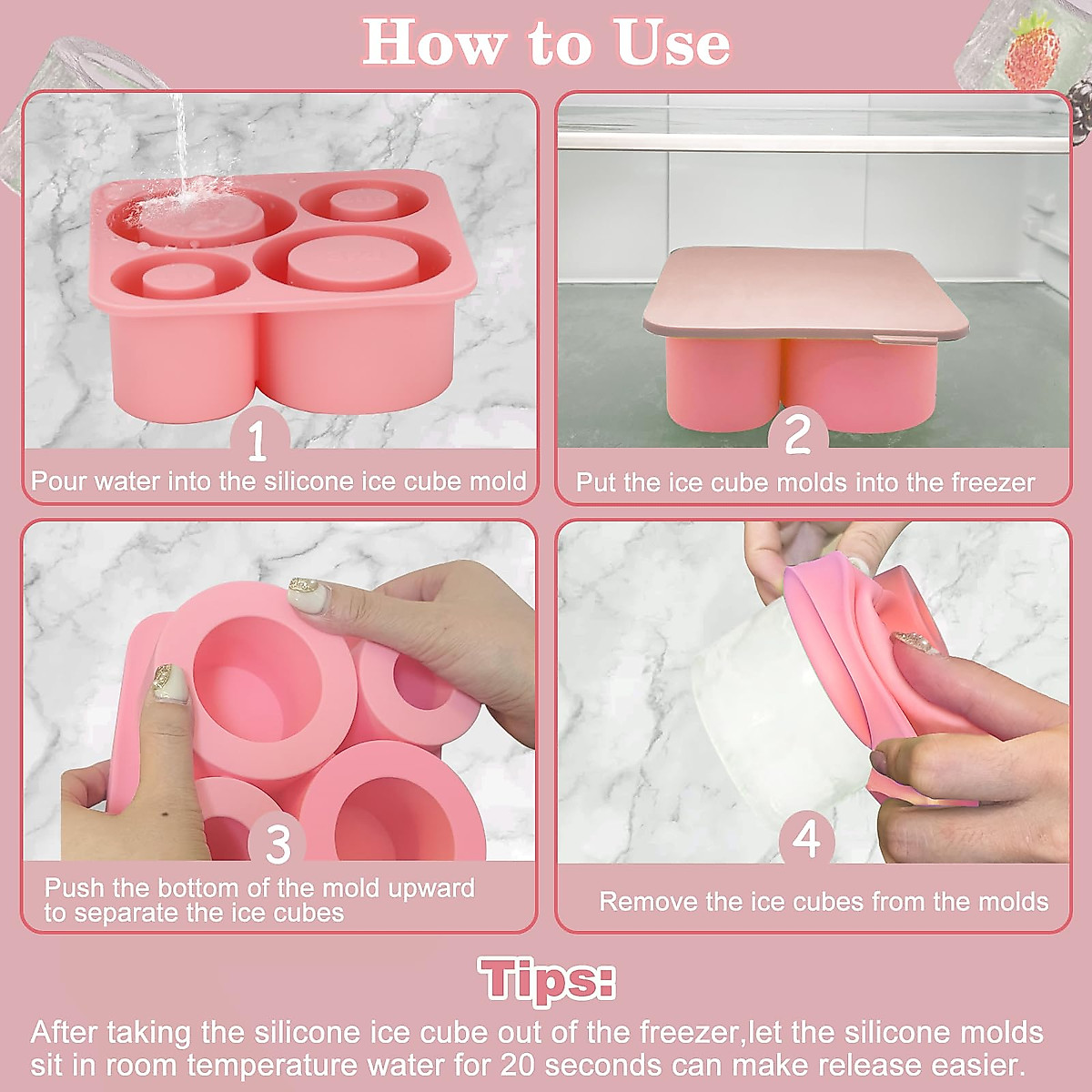 How to Use

1
Pour water into the silicone ice cube mold

2
Put the ice cube molds into the freezer

3
Push the bottom of the mold upward to separate the ice cubes

4
Remove the ice cubes from the molds

Tips:

After taking the silicone ice cube out of the freezer,let the silicone molds sit in room temperature water for 20 seconds can make release easier.