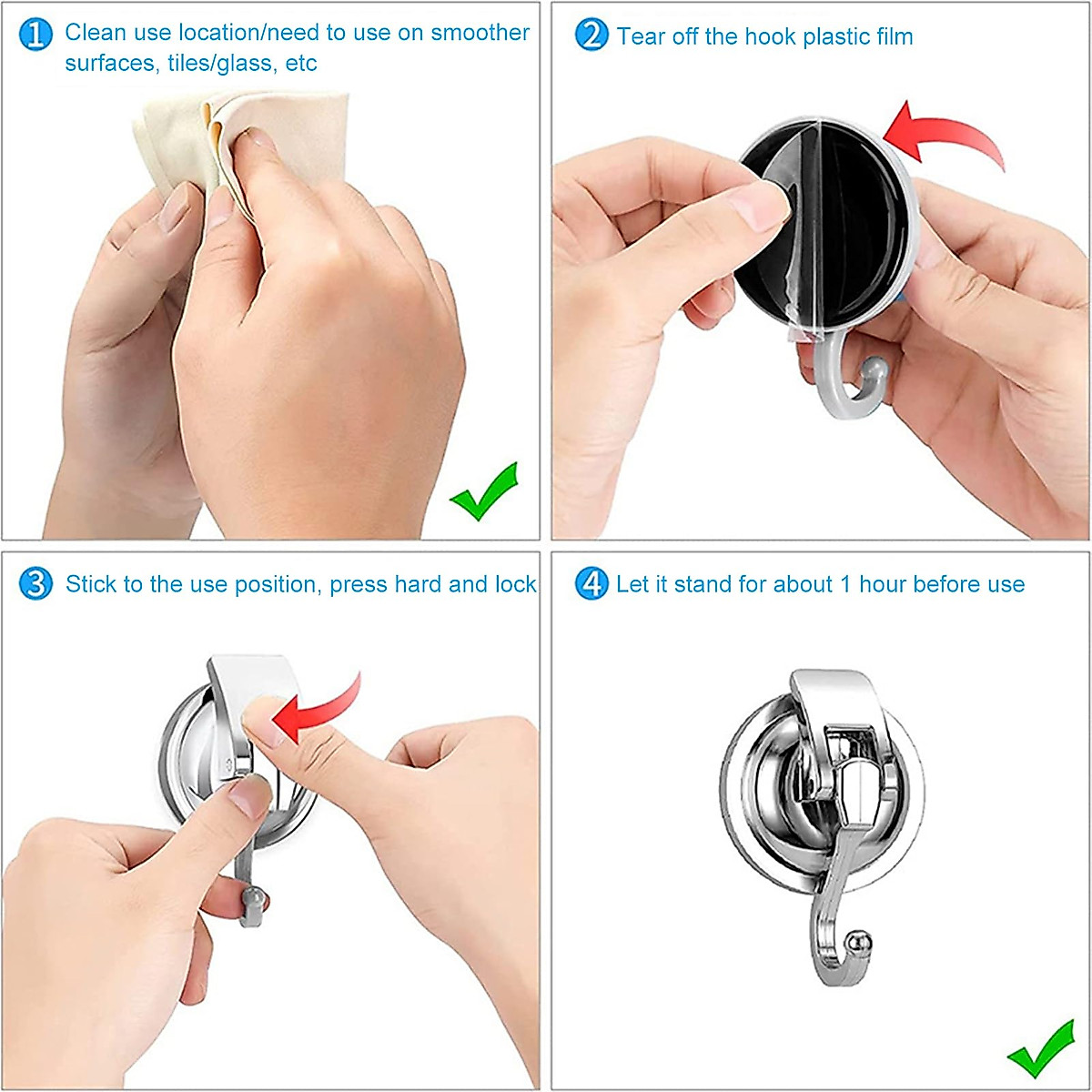 1 Clean use location/need to use on smoother surfaces, tiles/glass, etc

2 Tear off the hook plastic film

3 Stick to the use position, press hard and lock

4 Let it stand for about 1 hour before use