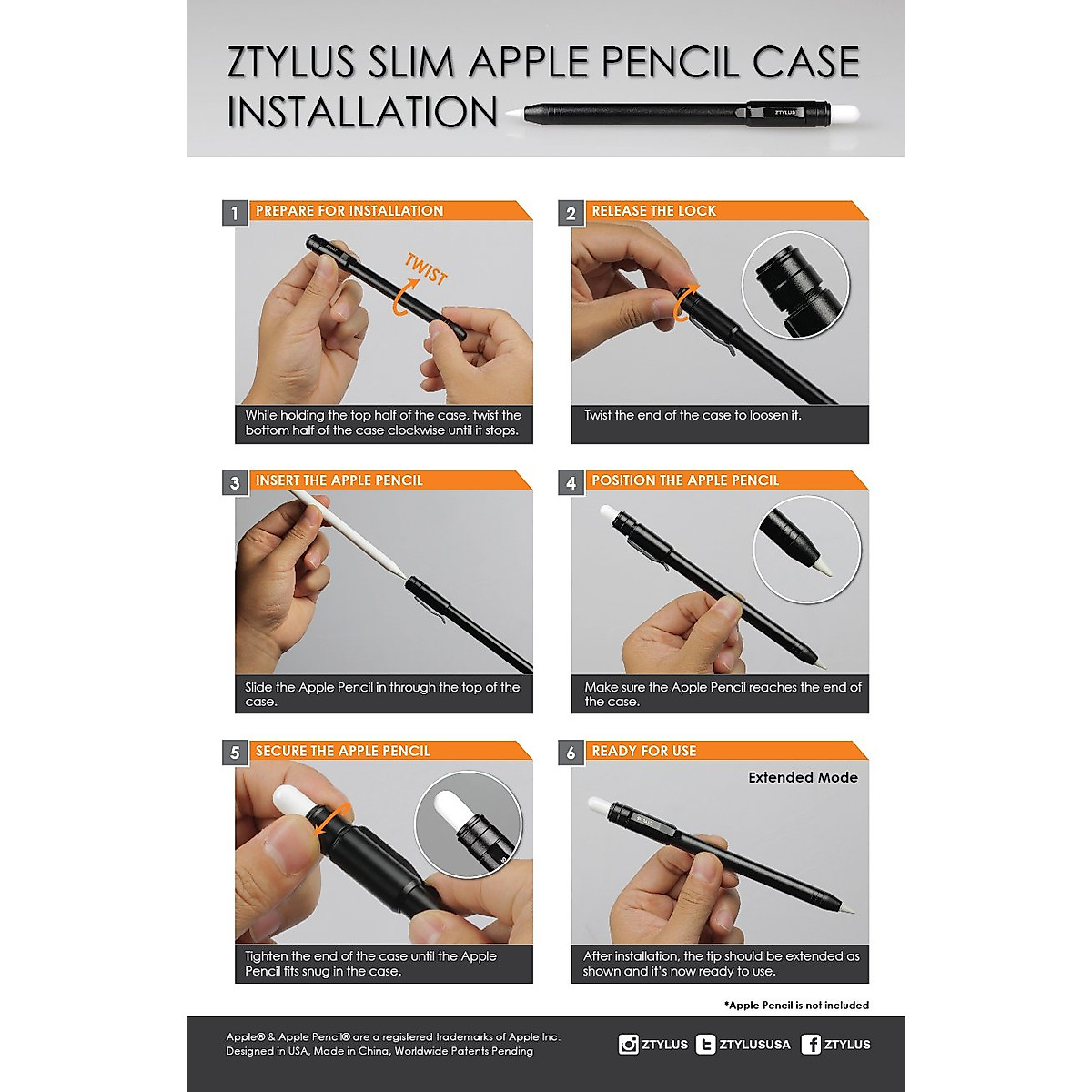 ZTYLUS SLIM APPLE PENCIL CASE INSTALLATION

ZTYLUS

1 PREPARE FOR INSTALLATION

TWIST

While holding the top half of the case, twist the bottom half of the case clockwise until it stops.

2 RELEASE THE LOCK

Twist the end of the case to loosen it.

3 INSERT THE APPLE PENCIL

Slide the Apple Pencil in through the top of the case.

4 POSITION THE APPLE PENCIL

Make sure the Apple Pencil reaches the end of the case.

5 SECURE THE APPLE PENCIL

Tighten the end of the case until the Apple Pencil fits snug in the case.

6 READY FOR USE

Extended Mode

After installation, the tip should be extended as shown and it's now ready to use.

*Apple Pencil is not included

Apple® & Apple Pencil® are a registered trademarks of Apple Inc.
Designed in USA, Made in China, Worldwide Patents Pending

ZTYLUS ZTYLUSUSA ZTYLUS